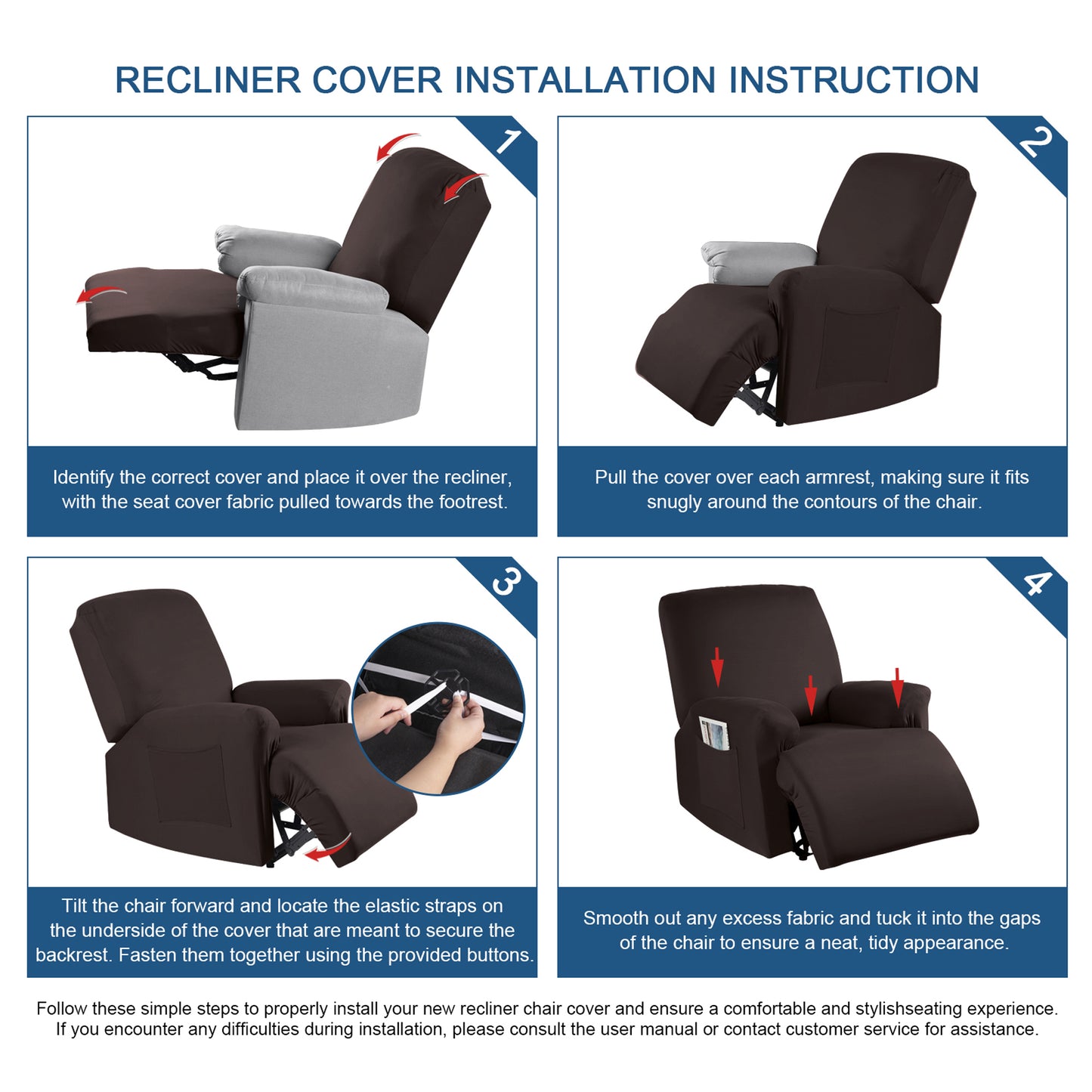 RECLINER COVER INSTALLATION INSTRUCTION

1

Identify the correct cover and place it over the recliner, with the seat cover fabric pulled towards the footrest.

2

Pull the cover over each armrest, making sure it fits snugly around the contours of the chair.

3

Tilt the chair forward and locate the elastic straps on the underside of the cover that are meant to secure the backrest. Fasten them together using the provided buttons.

4

Smooth out any excess fabric and tuck it into the gaps of the chair to ensure a neat, tidy appearance.

Follow these simple steps to properly install your new recliner chair cover and ensure a comfortable and stylishseating experience. If you encounter any difficulties during installation, please consult the user manual or contact customer service for assistance.