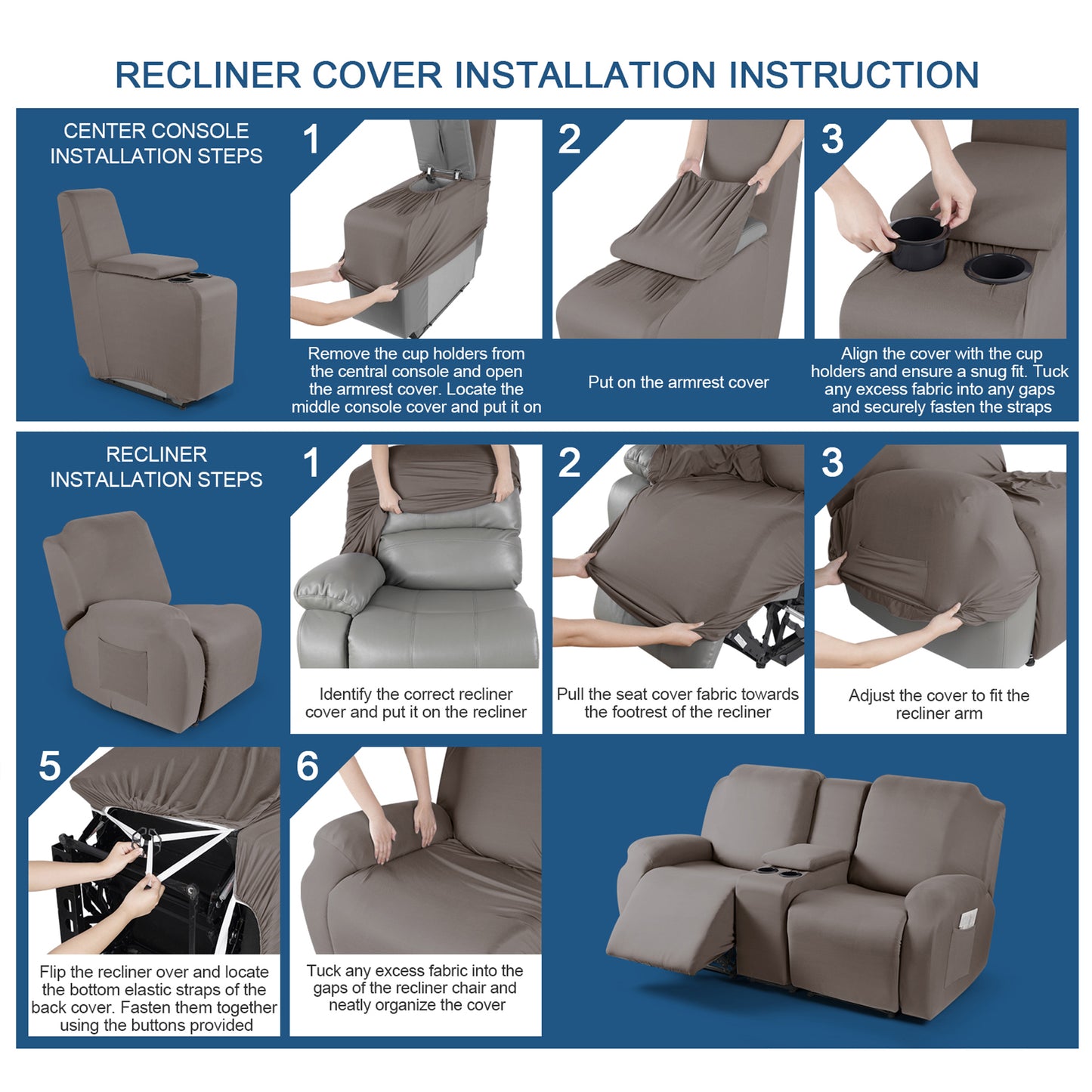 RECLINER COVER INSTALLATION INSTRUCTION

CENTER CONSOLE INSTALLATION STEPS

1

Remove the cup holders from the central console and open the armrest cover. Locate the middle console cover and put it on

2

Put on the armrest cover

3

Align the cover with the cup holders and ensure a snug fit. Tuck any excess fabric into any gaps and securely fasten the straps

RECLINER INSTALLATION STEPS

1

Identify the correct recliner cover and put it on the recliner

2

Pull the seat cover fabric towards the footrest of the recliner

3

Adjust the cover to fit the recliner arm

5

Flip the recliner over and locate the bottom elastic straps of the back cover. Fasten them together using the buttons provided

6

Tuck any excess fabric into the gaps of the recliner chair and neatly organize the cover