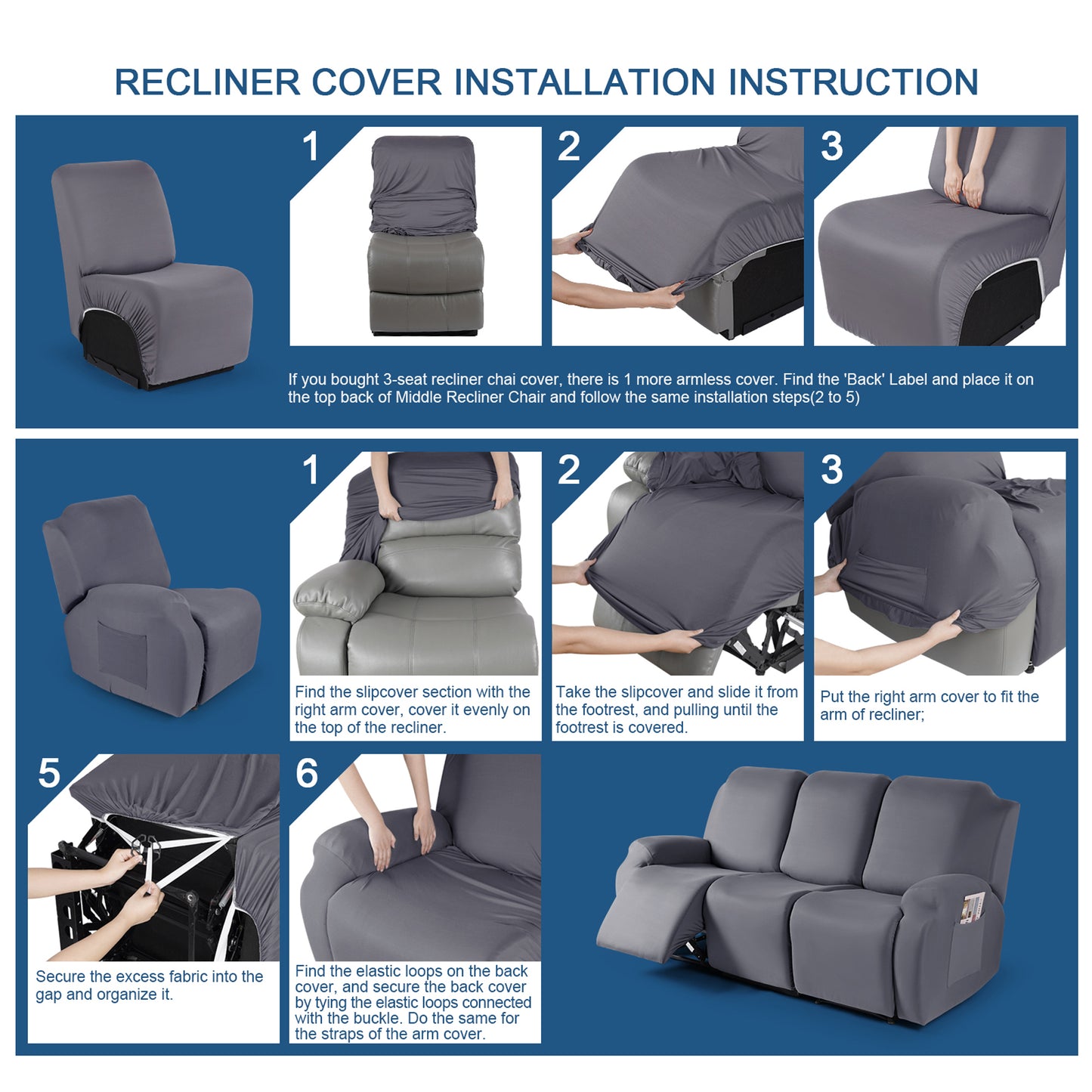 RECLINER COVER INSTALLATION INSTRUCTION

1

2

3

If you bought 3-seat recliner chai cover, there is 1 more armless cover. Find the 'Back' Label and place it on the top back of Middle Recliner Chair and follow the same installation steps(2 to 5)

1

Find the slipcover section with the right arm cover, cover it evenly on the top of the recliner.

2

Take the slipcover and slide it from the footrest, and pulling until the footrest is covered.

3

Put the right arm cover to fit the arm of recliner;

5

Secure the excess fabric into the gap and organize it.

6

Find the elastic loops on the back cover, and secure the back cover by tying the elastic loops connected with the buckle. Do the same for the straps of the arm cover.