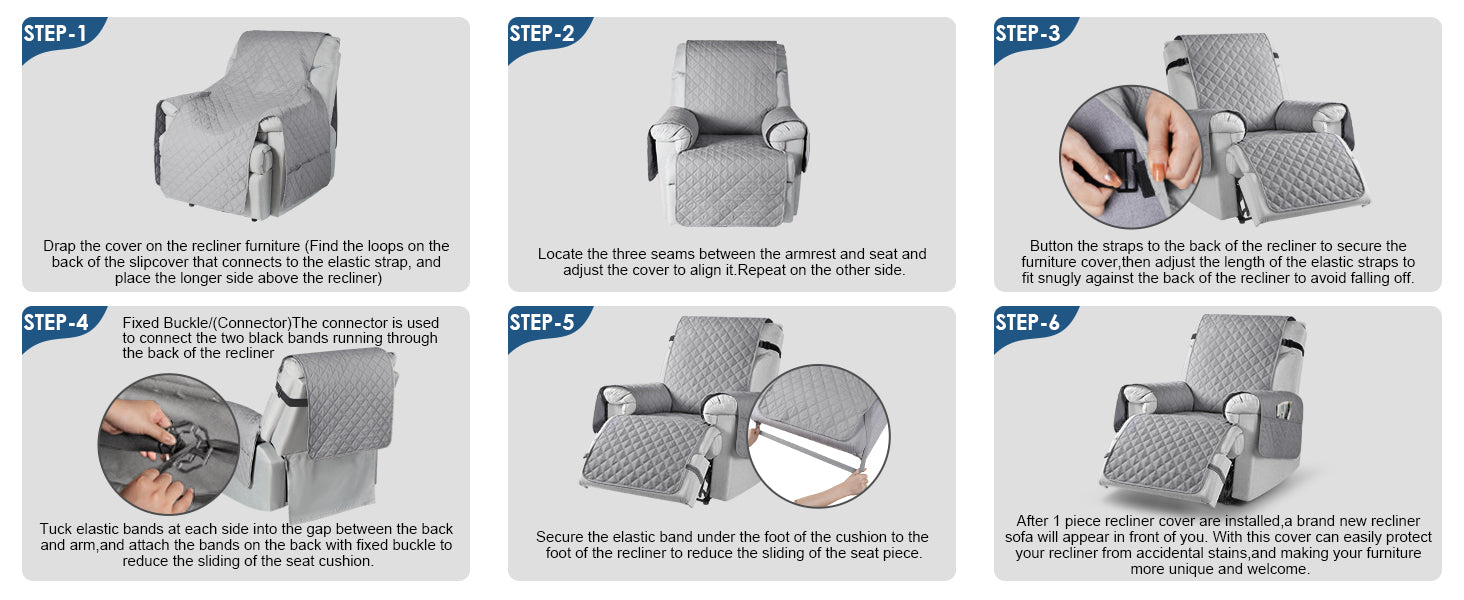 STEP-1

Drap the cover on the recliner furniture (Find the loops on the back of the slipcover that connects to the elastic strap, and place the longer side above the recliner)

STEP-2

Locate the three seams between the armrest and seat and adjust the cover to align it.Repeat on the other side.

STEP-3

Button the straps to the back of the recliner to secure the furniture cover,then adjust the length of the elastic straps to fit snugly against the back of the recliner to avoid falling off.

STEP-4

Fixed Buckle/(Connector)The connector is used to connect the two black bands running through the back of the recliner

Tuck elastic bands at each side into the gap between the back and arm,and attach the bands on the back with fixed buckle to reduce the sliding of the seat cushion.

STEP-5

Secure the elastic band under the foot of the cushion to the foot of the recliner to reduce the sliding of the seat piece.

STEP-6

After 1 piece recliner cover are installed,a brand new recliner sofa will appear in front of you. With this cover can easily protect your recliner from accidental stains,and making your furniture more unique and welcome.