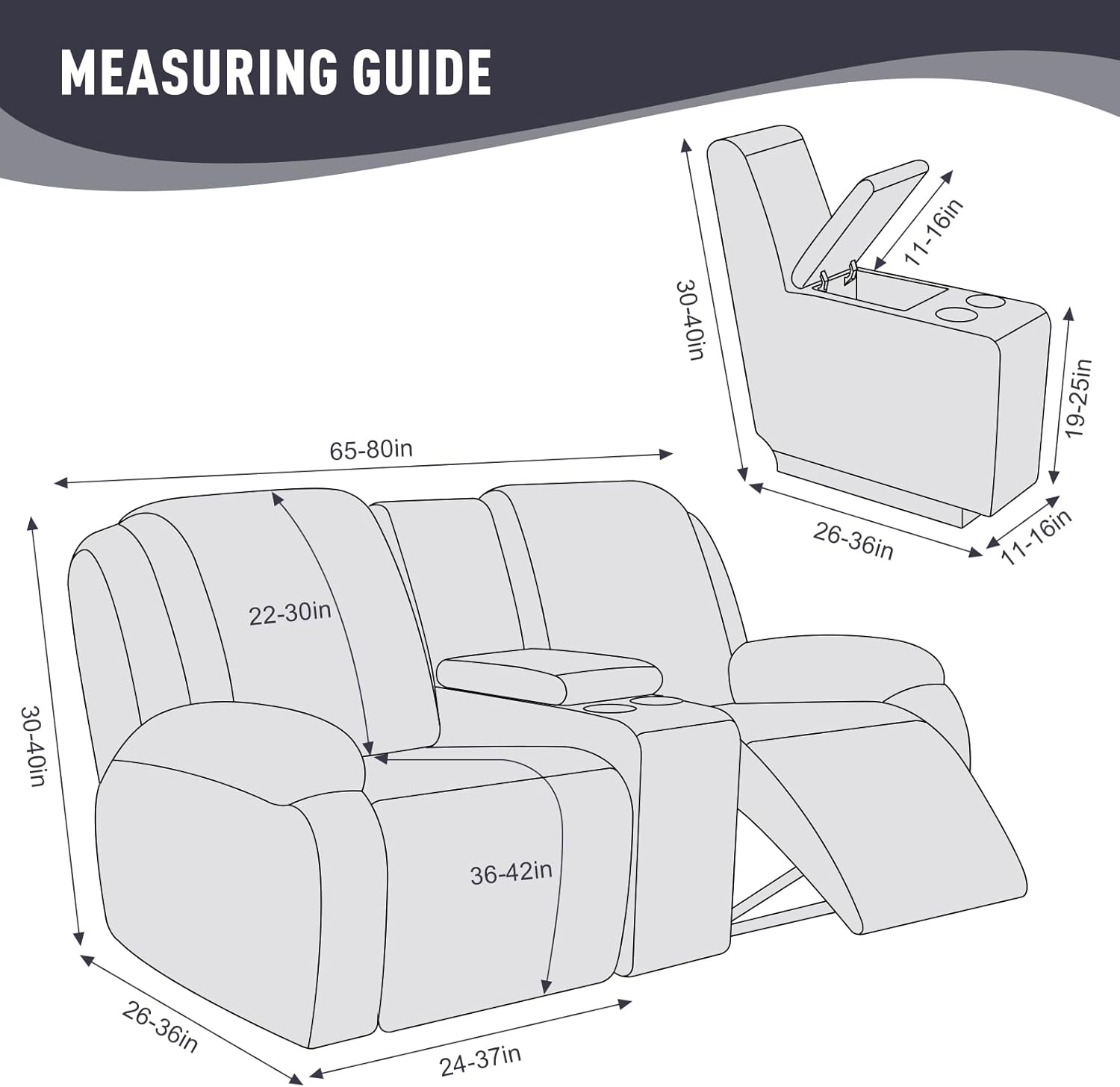 MEASURING GUIDE

30-40in

11-16in

19-25in

26-36in

11-16in

65-80in

22-30in

30-40in

36-42in

26-36in

24-37in