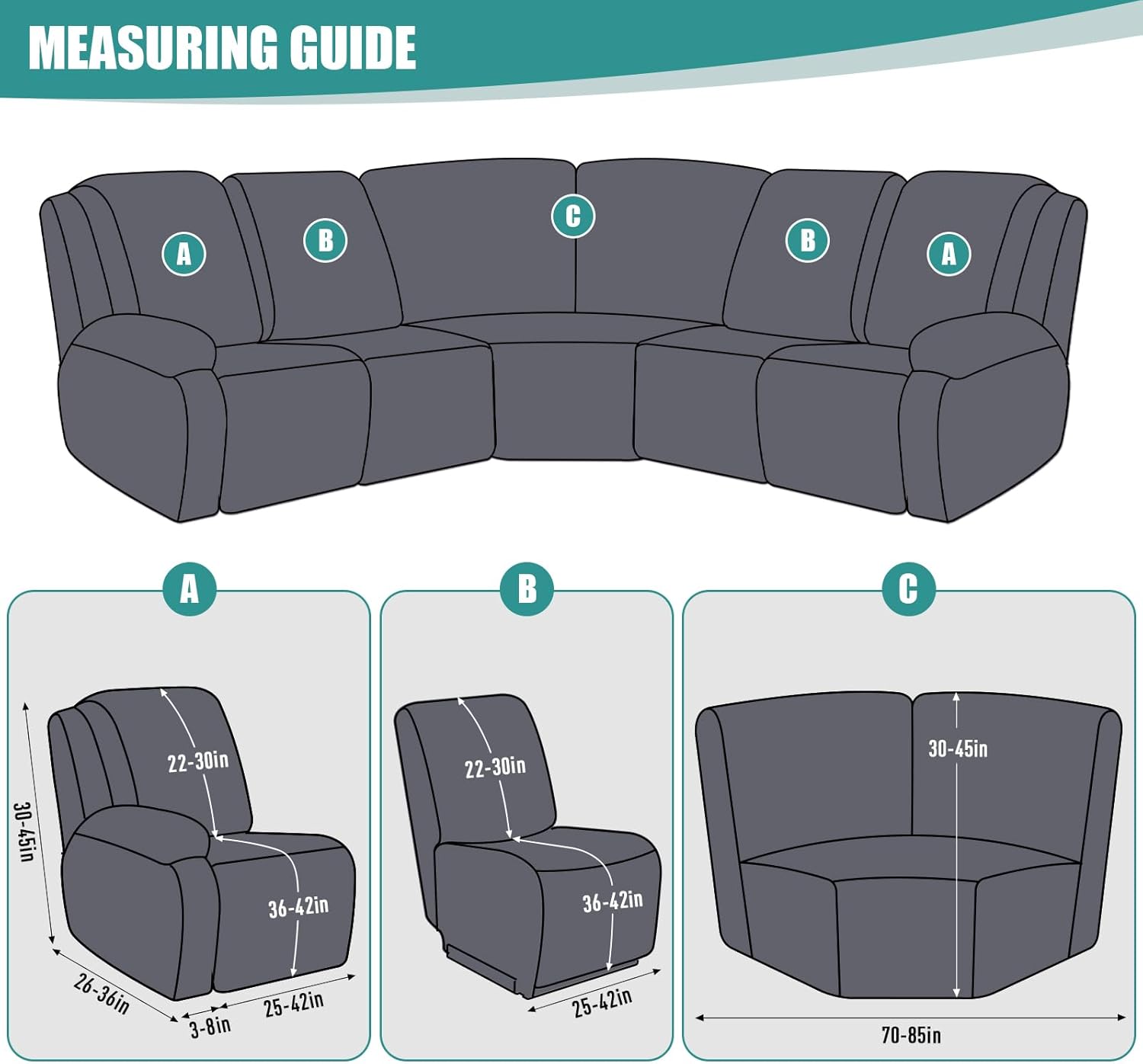 MEASURING GUIDE

A

B

C

B

A

A

30-45in

22-30in

36-42in

26-36in

3-8in

25-42in

B

22-30in

36-42in

25-42in

C

30-45in

70-85in