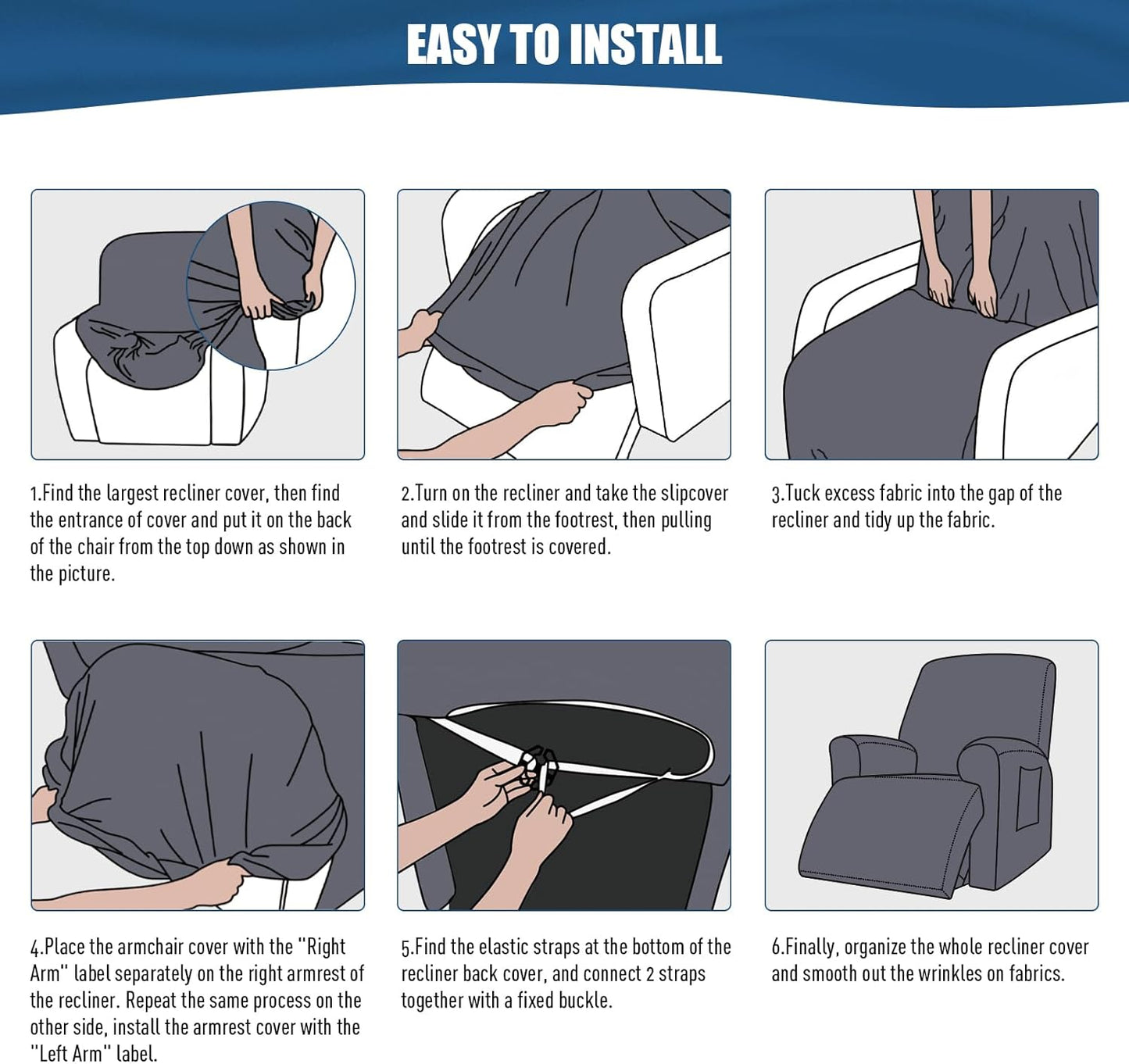 EASY TO INSTALL

1.Find the largest recliner cover, then find the entrance of cover and put it on the back of the chair from the top down as shown in the picture.

2.Turn on the recliner and take the slipcover and slide it from the footrest, then pulling until the footrest is covered.

3.Tuck excess fabric into the gap of the recliner and tidy up the fabric.

4.Place the armchair cover with the "Right Arm" label separately on the right armrest of the recliner. Repeat the same process on the other side, install the armrest cover with the "Left Arm" label.

5.Find the elastic straps at the bottom of the recliner back cover, and connect 2 straps together with a fixed buckle.

6.Finally, organize the whole recliner cover and smooth out the wrinkles on fabrics.