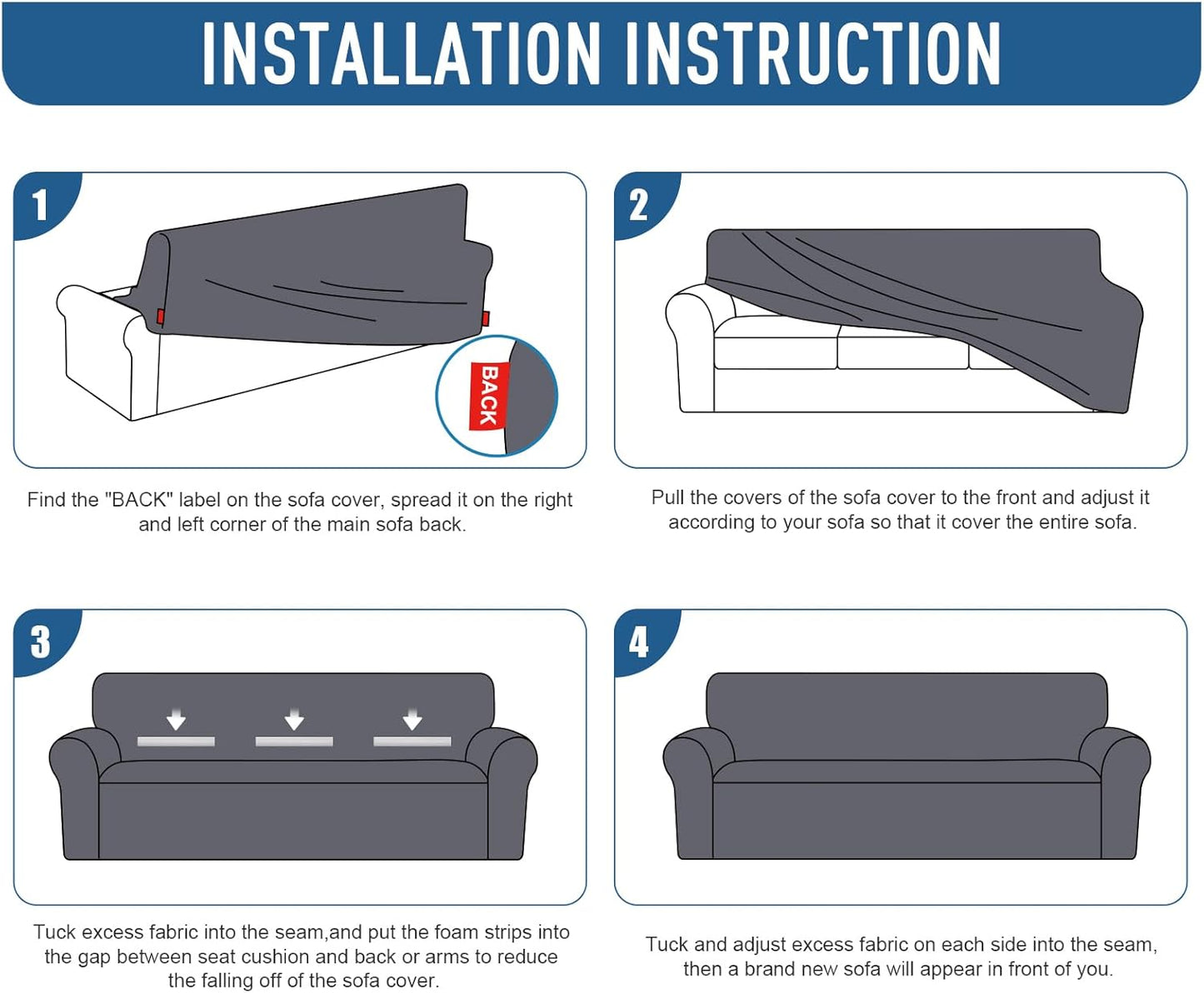 INSTALLATION INSTRUCTION

1

BACK

Find the "BACK" label on the sofa cover, spread it on the right and left corner of the main sofa back.

2

Pull the covers of the sofa cover to the front and adjust it according to your sofa so that it cover the entire sofa.

3

Tuck excess fabric into the seam,and put the foam strips into the gap between seat cushion and back or arms to reduce the falling off of the sofa cover.

4

Tuck and adjust excess fabric on each side into the seam, then a brand new sofa will appear in front of you.