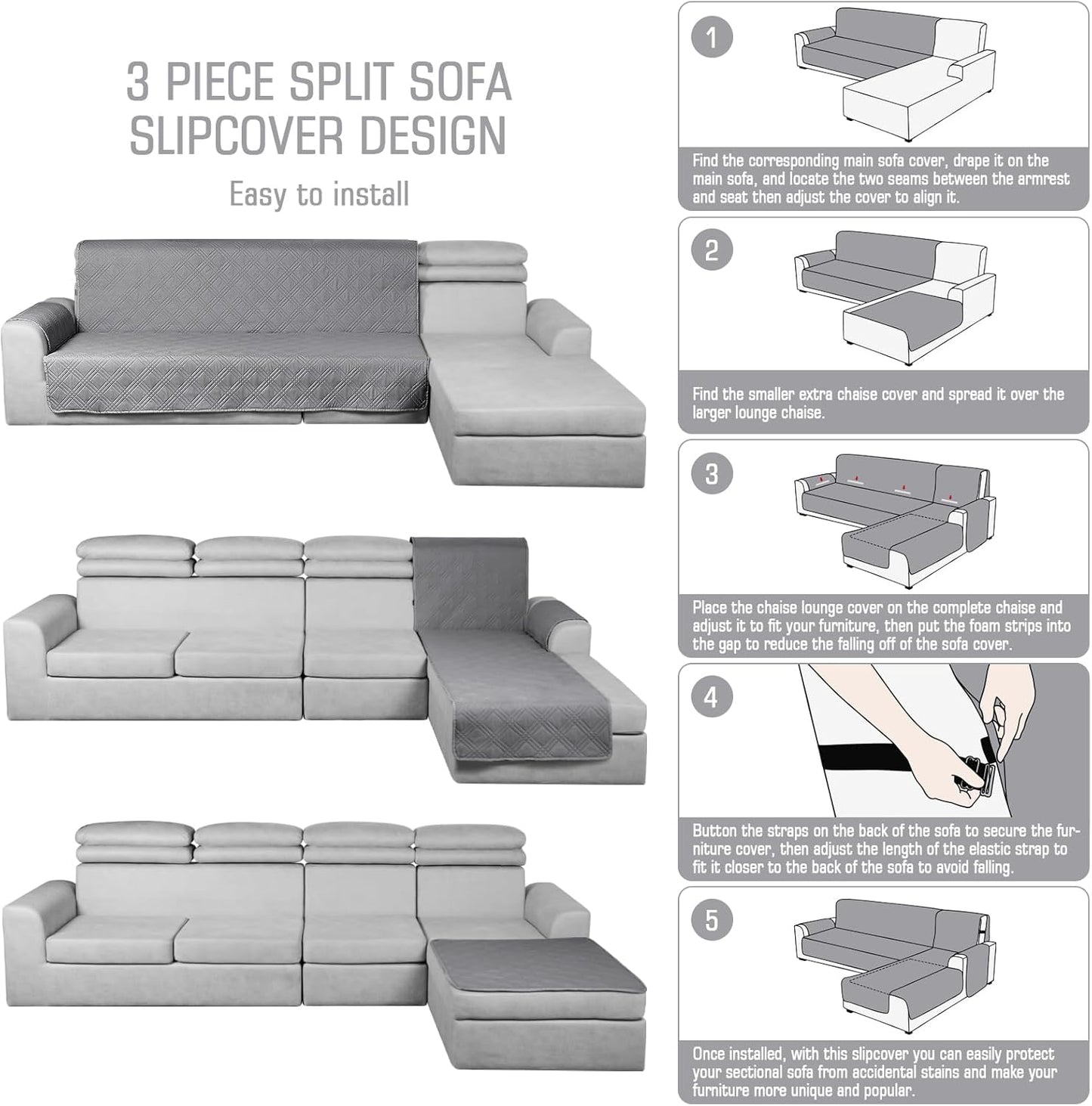 3 PIECE SPLIT SOFA SLIPCOVER DESIGN

Easy to install

1

Find the corresponding main sofa cover, drape it on the main sofa, and locate the two seams between the armrest and seat then adjust the cover to align it.

2

Find the smaller extra chaise cover and spread it over the larger lounge chaise.

3

Place the chaise lounge cover on the complete chaise and adjust it to fit your furniture, then put the foam strips into the gap to reduce the falling off of the sofa cover.

4

Button the straps on the back of the sofa to secure the furniture cover, then adjust the length of the elastic strap to fit it closer to the back of the sofa to avoid falling.

5

Once installed, with this slipcover you can easily protect your sectional sofa from accidental stains and make your furniture more unique and popular.