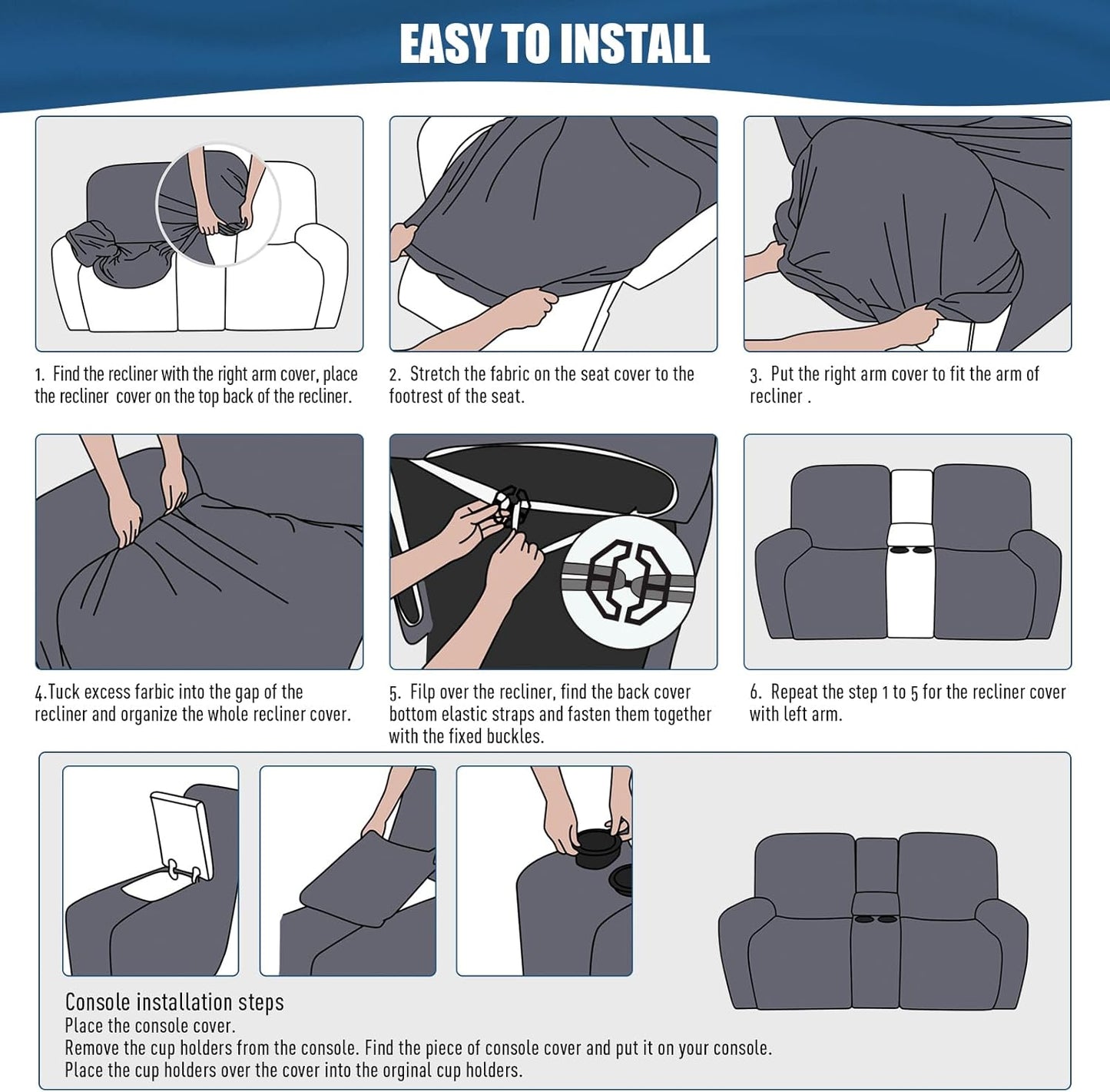 EASY TO INSTALL

1. Find the recliner with the right arm cover, place the recliner cover on the top back of the recliner.

2. Stretch the fabric on the seat cover to the footrest of the seat.

3. Put the right arm cover to fit the arm of recliner .

4.Tuck excess farbic into the gap of the recliner and organize the whole recliner cover.

5. Filp over the recliner, find the back cover bottom elastic straps and fasten them together with the fixed buckles.

6. Repeat the step 1 to 5 for the recliner cover with left arm.

Console installation steps
Place the console cover.
Remove the cup holders from the console. Find the piece of console cover and put it on your console.
Place the cup holders over the cover into the orginal cup holders.