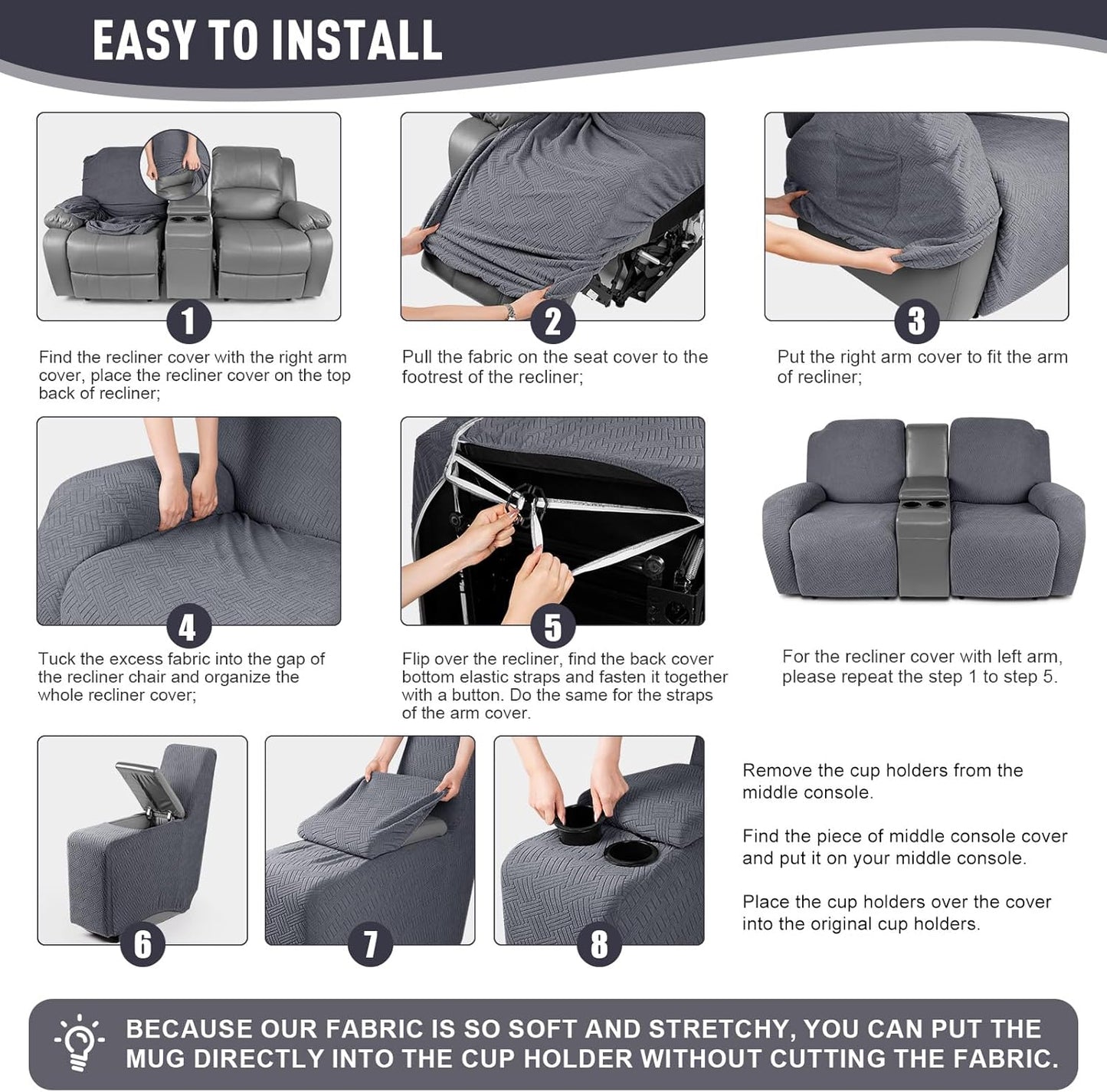 EASY TO INSTALL

1

Find the recliner cover with the right arm cover, place the recliner cover on the top back of recliner;

2

Pull the fabric on the seat cover to the footrest of the recliner;

3

Put the right arm cover to fit the arm of recliner;

4

Tuck the excess fabric into the gap of the recliner chair and organize the whole recliner cover;

5

Flip over the recliner, find the back cover bottom elastic straps and fasten it together with a button. Do the same for the straps of the arm cover.

For the recliner cover with left arm, please repeat the step 1 to step 5.

6

7

8

Remove the cup holders from the middle console.

Find the piece of middle console cover and put it on your middle console.

Place the cup holders over the cover into the original cup holders.

BECAUSE OUR FABRIC IS SO SOFT AND STRETCHY, YOU CAN PUT THE MUG DIRECTLY INTO THE CUP HOLDER WITHOUT CUTTING THE FABRIC.