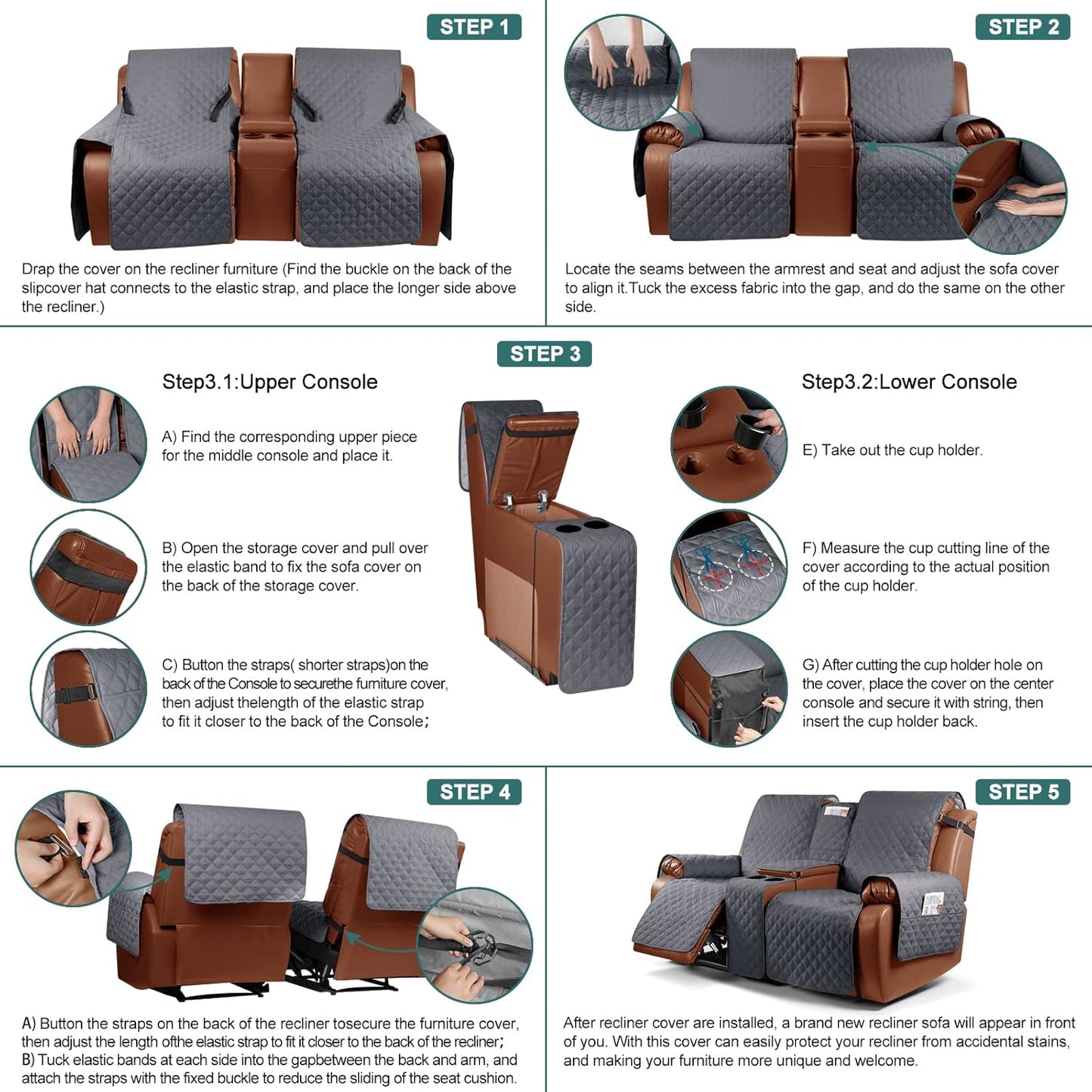 STEP 1

Drap the cover on the recliner furniture (Find the buckle on the back of the slipcover hat connects to the elastic strap, and place the longer side above the recliner.)

STEP 2

Locate the seams between the armrest and seat and adjust the sofa cover to align it.Tuck the excess fabric into the gap, and do the same on the other side.

STEP 3

Step3.1:Upper Console

A) Find the corresponding upper piece for the middle console and place it.

B) Open the storage cover and pull over the elastic band to fix the sofa cover on the back of the storage cover.

C) Button the straps( shorter straps)on the back of the Console to securethe furniture cover, then adjust thelength of the elastic strap to fit it closer to the back of the Console;

Step3.2:Lower Console

E) Take out the cup holder.

F) Measure the cup cutting line of the cover according to the actual position of the cup holder.

G) After cutting the cup holder hole on the cover, place the cover on the center console and secure it with string, then insert the cup holder back.

STEP 4

A) Button the straps on the back of the recliner tosecure the furniture cover, then adjust the length ofthe elastic strap to fit it closer to the back of the recliner;
B) Tuck elastic bands at each side into the gapbetween the back and arm, and attach the straps with the fixed buckle to reduce the sliding of the seat cushion.

STEP 5

After recliner cover are installed, a brand new recliner sofa will appear in front of you. With this cover can easily protect your recliner from accidental stains, and making your furniture more unique and welcome.