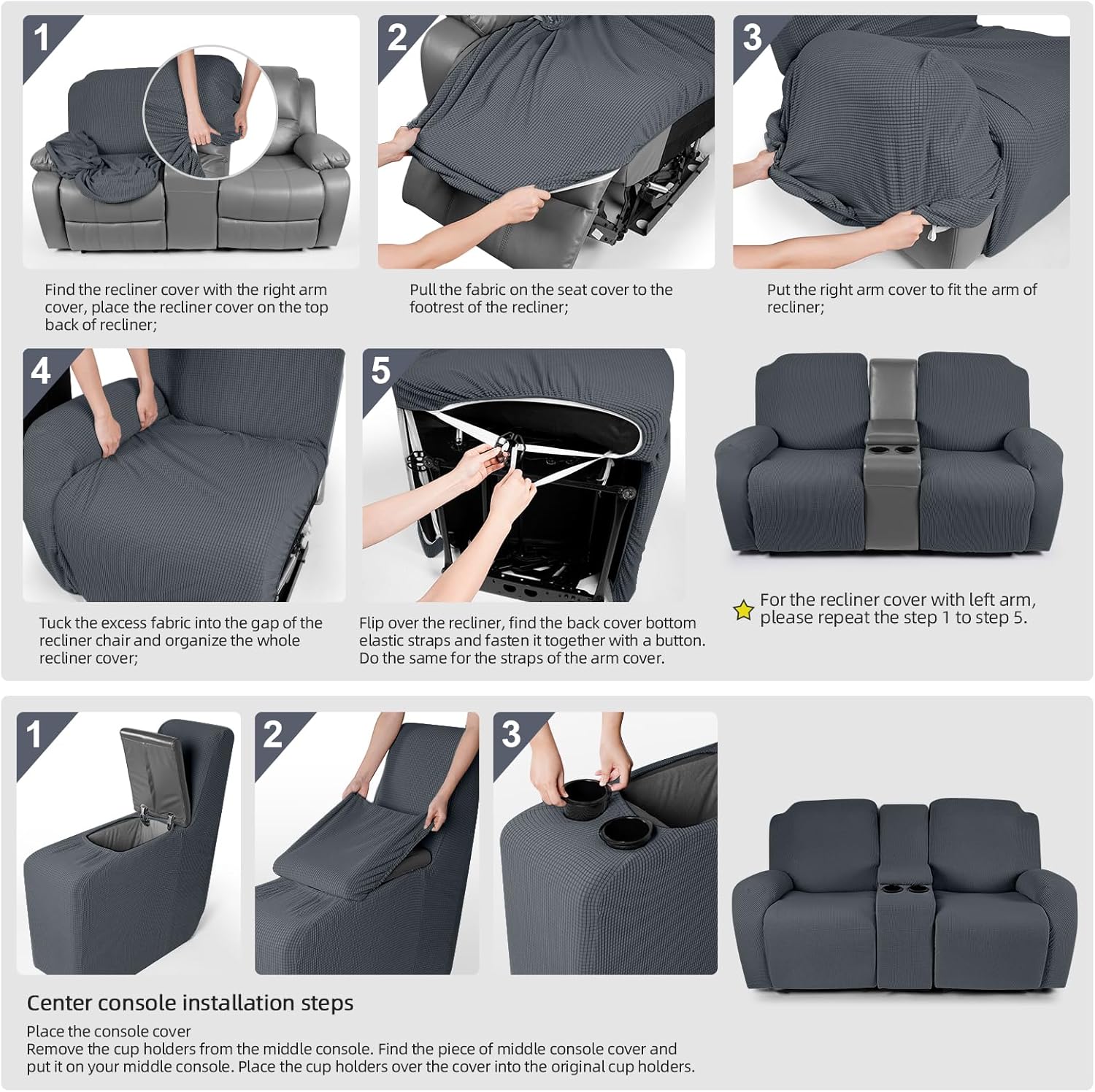 1

Find the recliner cover with the right arm cover, place the recliner cover on the top back of recliner;

2

Pull the fabric on the seat cover to the footrest of the recliner;

3

Put the right arm cover to fit the arm of recliner;

4

Tuck the excess fabric into the gap of the recliner chair and organize the whole recliner cover;

5

Flip over the recliner, find the back cover bottom elastic straps and fasten it together with a button. Do the same for the straps of the arm cover.

For the recliner cover with left arm, please repeat the step 1 to step 5.

1

2

3

Center console installation steps

Place the console cover
Remove the cup holders from the middle console. Find the piece of middle console cover and put it on your middle console. Place the cup holders over the cover into the original cup holders.