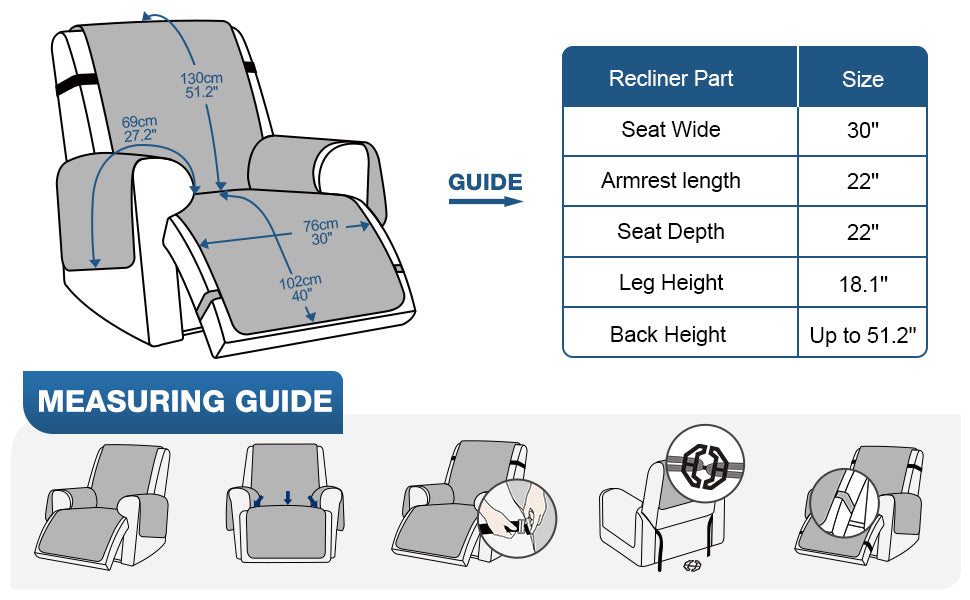 130cm
51.2"

69cm
27.2"

76cm
30"

102cm
40"

GUIDE

| Recliner Part | Size |
|---|---|
| Seat Wide | 30" |
| Armrest length | 22" |
| Seat Depth | 22" |
| Leg Height | 18.1" |
| Back Height | Up to 51.2" |

MEASURING GUIDE