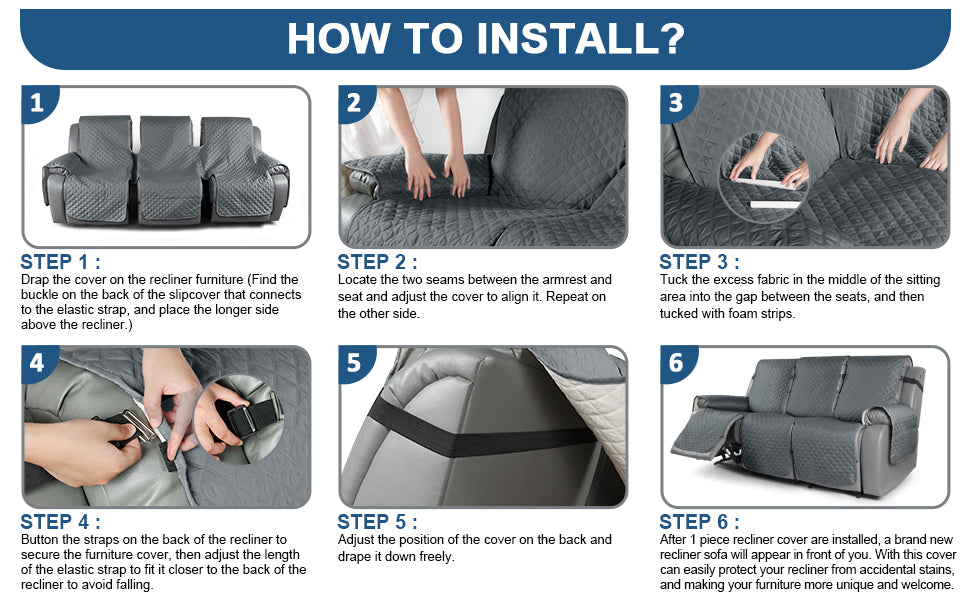 HOW TO INSTALL?

1

STEP 1 :
Drap the cover on the recliner furniture (Find the buckle on the back of the slipcover that connects to the elastic strap, and place the longer side above the recliner.)

2

STEP 2 :
Locate the two seams between the armrest and seat and adjust the cover to align it. Repeat on the other side.

3

STEP 3 :
Tuck the excess fabric in the middle of the sitting area into the gap between the seats, and then tucked with foam strips.

4

STEP 4 :
Button the straps on the back of the recliner to secure the furniture cover, then adjust the length of the elastic strap to fit it closer to the back of the recliner to avoid falling.

5

STEP 5 :
Adjust the position of the cover on the back and drape it down freely.

6

STEP 6 :
After 1 piece recliner cover are installed, a brand new recliner sofa will appear in front of you. With this cover can easily protect your recliner from accidental stains, and making your furniture more unique and welcome.