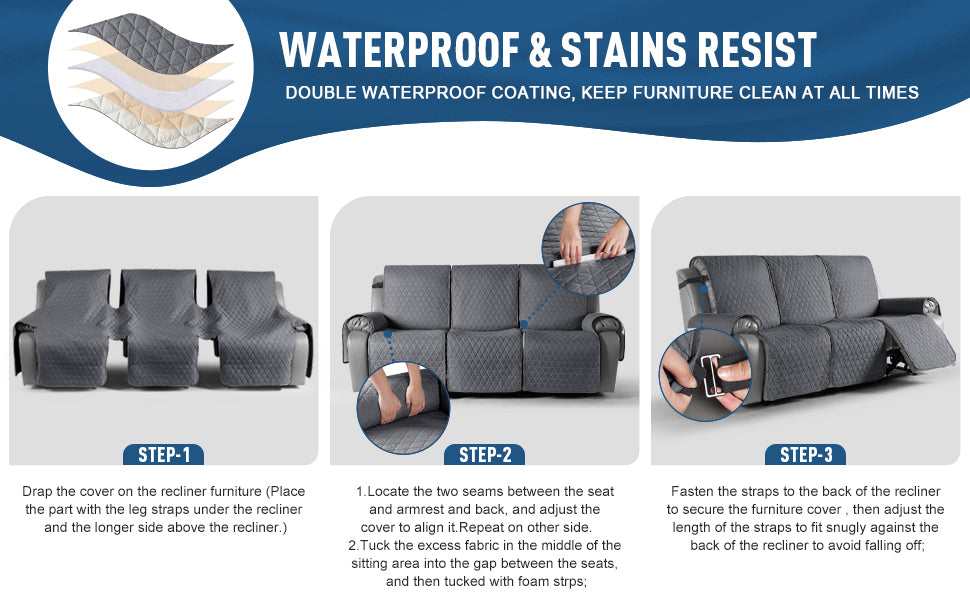 WATERPROOF & STAINS RESIST

DOUBLE WATERPROOF COATING, KEEP FURNITURE CLEAN AT ALL TIMES

STEP-1

Drap the cover on the recliner furniture (Place the part with the leg straps under the recliner and the longer side above the recliner.)

STEP-2

1.Locate the two seams between the seat and armrest and back, and adjust the cover to align it.Repeat on other side.
2.Tuck the excess fabric in the middle of the sitting area into the gap between the seats, and then tucked with foam strps;

STEP-3

Fasten the straps to the back of the recliner to secure the furniture cover , then adjust the length of the straps to fit snugly against the back of the recliner to avoid falling off;