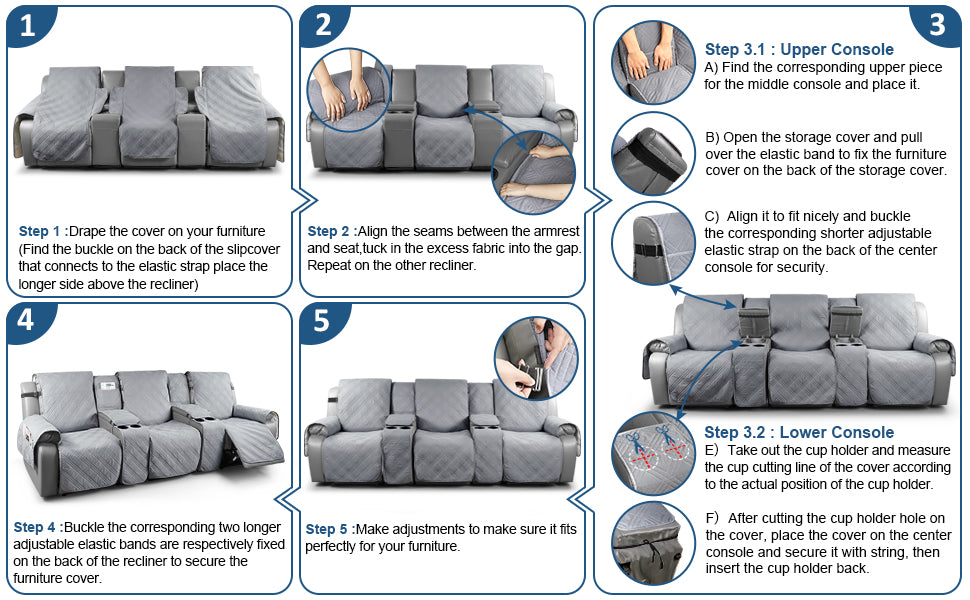 1

Step 1 :Drape the cover on your furniture (Find the buckle on the back of the slipcover that connects to the elastic strap place the longer side above the recliner)

2

Step 2 :Align the seams between the armrest and seat,tuck in the excess fabric into the gap. Repeat on the other recliner.

3

Step 3.1 : Upper Console
A) Find the corresponding upper piece for the middle console and place it.

B) Open the storage cover and pull over the elastic band to fix the furniture cover on the back of the storage cover.

C) Align it to fit nicely and buckle the corresponding shorter adjustable elastic strap on the back of the center console for security.

Step 3.2 : Lower Console
E) Take out the cup holder and measure the cup cutting line of the cover according to the actual position of the cup holder.

F) After cutting the cup holder hole on the cover, place the cover on the center console and secure it with string, then insert the cup holder back.

4

Step 4 :Buckle the corresponding two longer adjustable elastic bands are respectively fixed on the back of the recliner to secure the furniture cover.

5

Step 5 :Make adjustments to make sure it fits perfectly for your furniture.