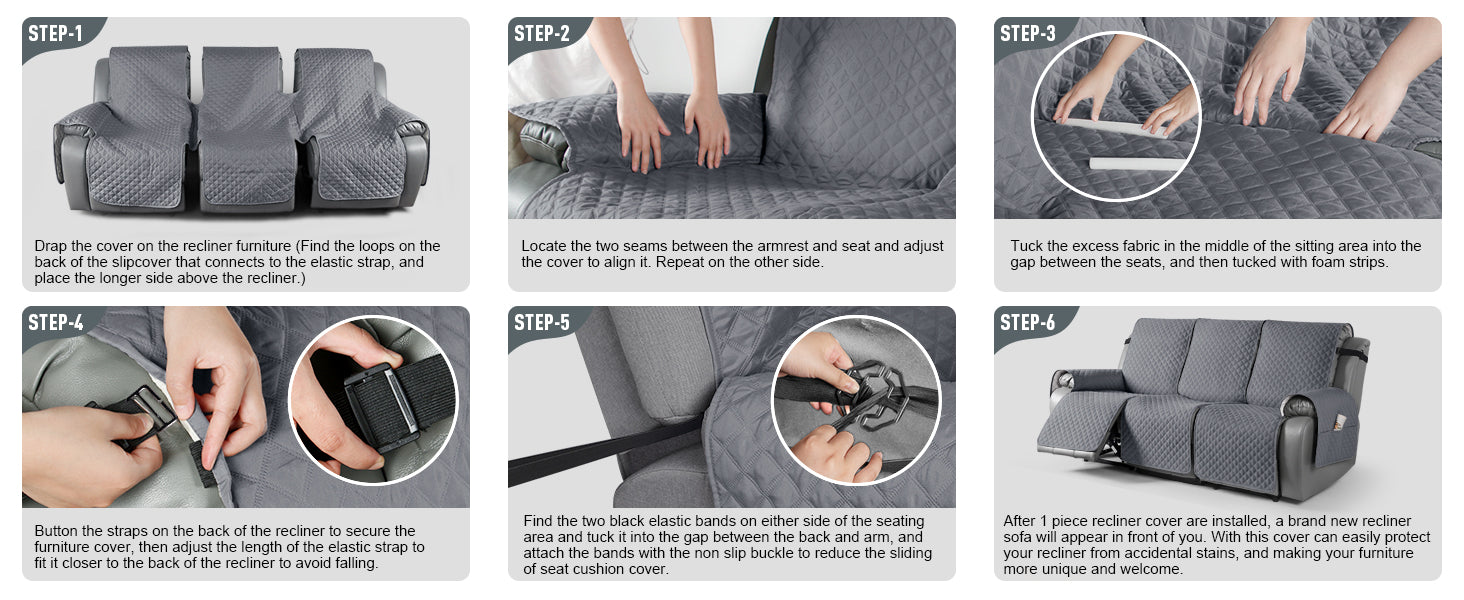 STEP-1

Drap the cover on the recliner furniture (Find the loops on the back of the slipcover that connects to the elastic strap, and place the longer side above the recliner.)

STEP-2

Locate the two seams between the armrest and seat and adjust the cover to align it. Repeat on the other side.

STEP-3

Tuck the excess fabric in the middle of the sitting area into the gap between the seats, and then tucked with foam strips.

STEP-4

Button the straps on the back of the recliner to secure the furniture cover, then adjust the length of the elastic strap to fit it closer to the back of the recliner to avoid falling.

STEP-5

Find the two black elastic bands on either side of the seating area and tuck it into the gap between the back and arm, and attach the bands with the non slip buckle to reduce the sliding of seat cushion cover.

STEP-6

After 1 piece recliner cover are installed, a brand new recliner sofa will appear in front of you. With this cover can easily protect your recliner from accidental stains, and making your furniture more unique and welcome.