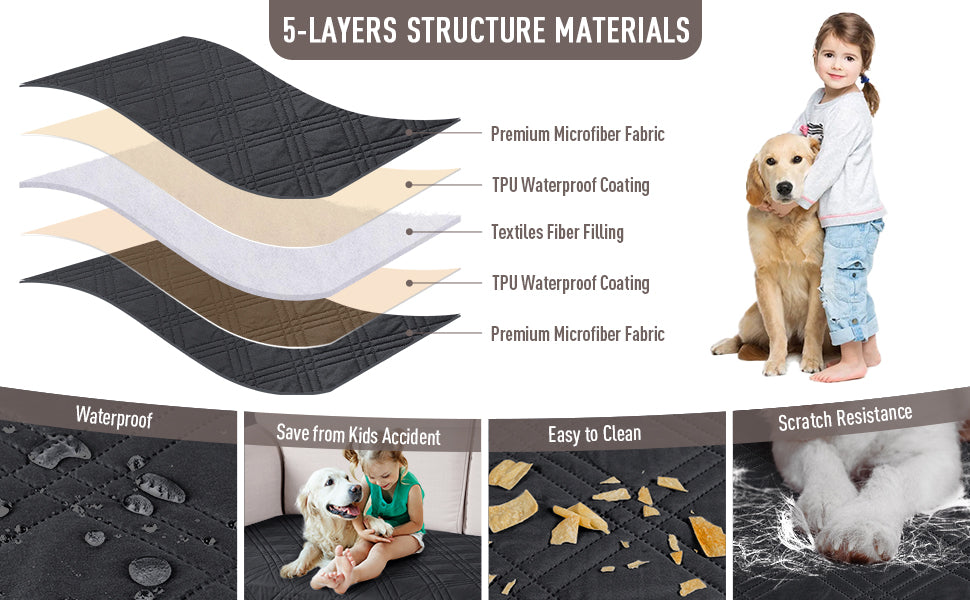 5-LAYERS STRUCTURE MATERIALS

Premium Microfiber Fabric

TPU Waterproof Coating

Textiles Fiber Filling

TPU Waterproof Coating

Premium Microfiber Fabric

Waterproof

Save from Kids Accident

Easy to Clean

Scratch Resistance