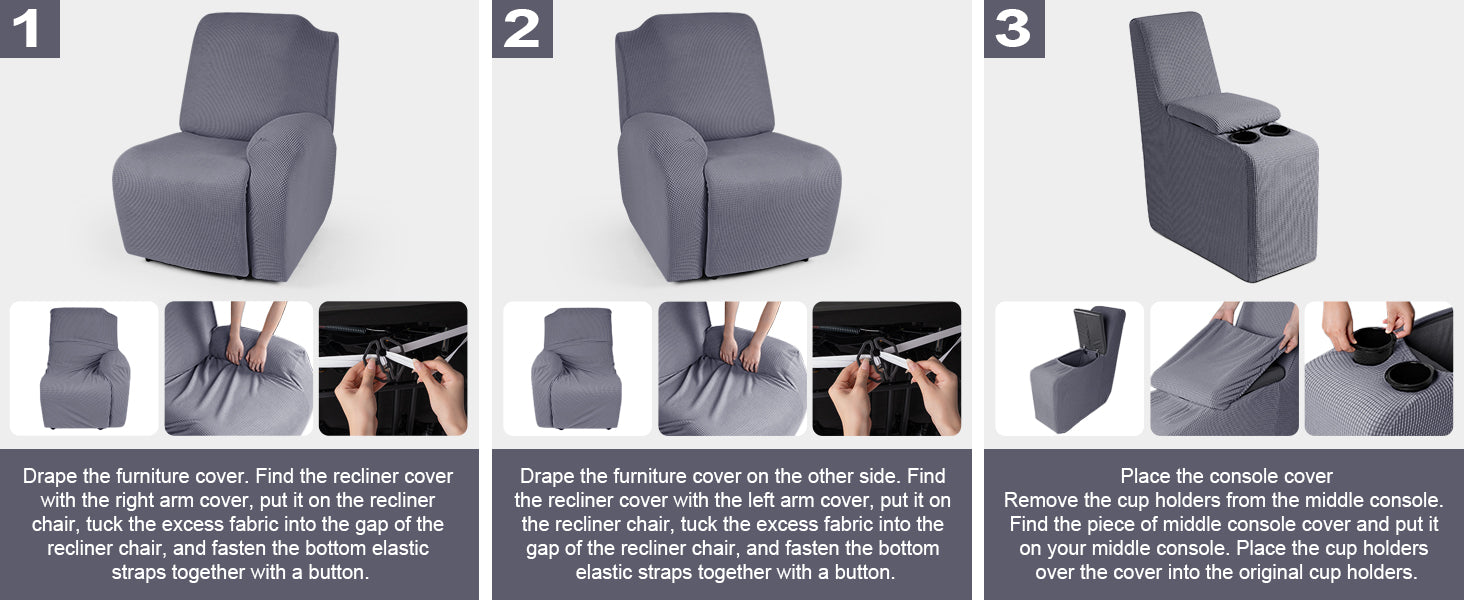 1

Drape the furniture cover. Find the recliner cover with the right arm cover, put it on the recliner chair, tuck the excess fabric into the gap of the recliner chair, and fasten the bottom elastic straps together with a button.

2

Drape the furniture cover on the other side. Find the recliner cover with the left arm cover, put it on the recliner chair, tuck the excess fabric into the gap of the recliner chair, and fasten the bottom elastic straps together with a button.

3

Place the console cover
Remove the cup holders from the middle console. Find the piece of middle console cover and put it on your middle console. Place the cup holders over the cover into the original cup holders.