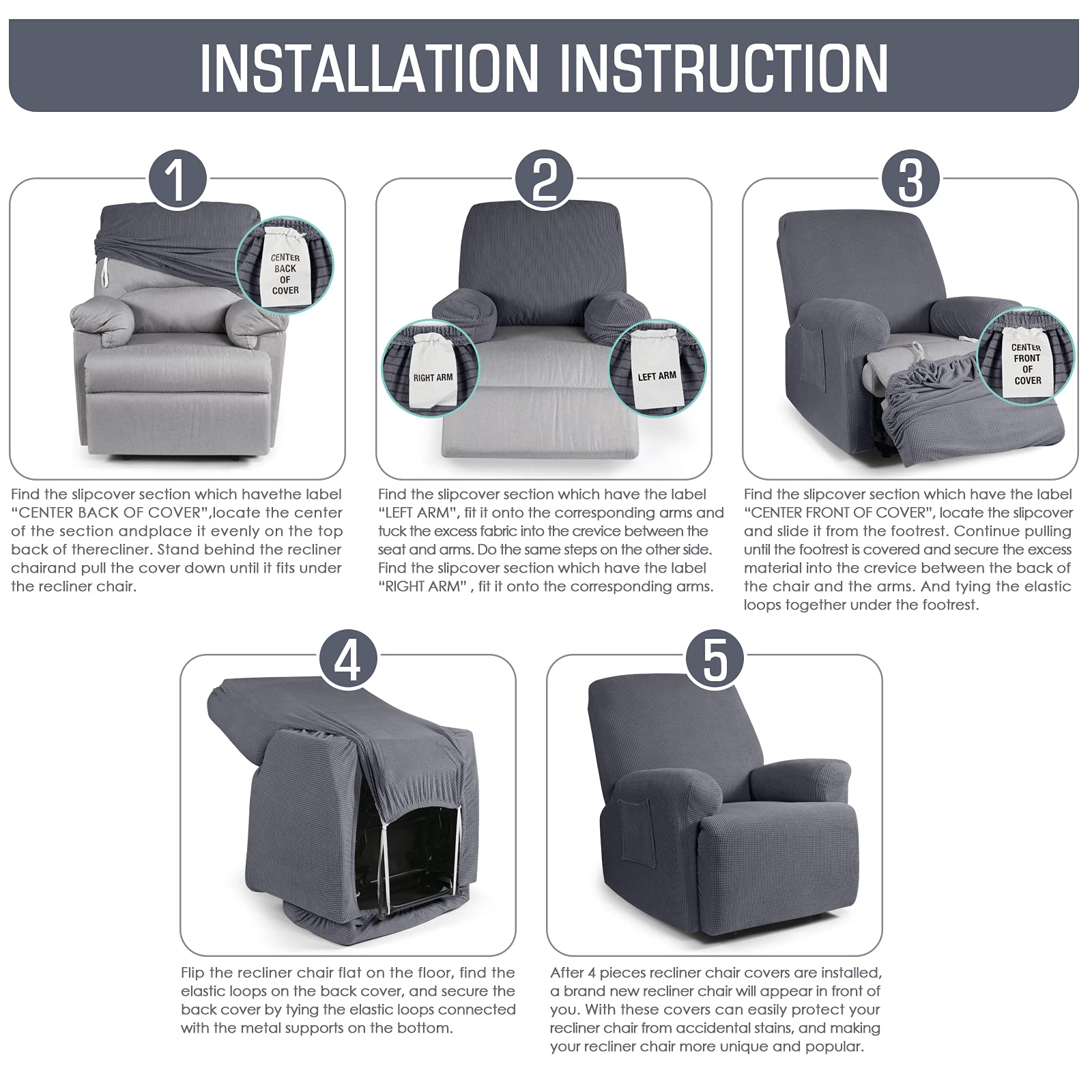 INSTALLATION INSTRUCTION

1

CENTER BACK OF COVER

Find the slipcover section which havethe label "CENTER BACK OF COVER",locate the center of the section andplace it evenly on the top back of therecliner. Stand behind the recliner chairand pull the cover down until it fits under the recliner chair.

2

RIGHT ARM

LEFT ARM

Find the slipcover section which have the label "LEFT ARM", fit it onto the corresponding arms and tuck the excess fabric into the crevice between the seat and arms. Do the same steps on the other side. Find the slipcover section which have the label "RIGHT ARM" , fit it onto the corresponding arms.

3

CENTER FRONT OF COVER

Find the slipcover section which have the label "CENTER FRONT OF COVER", locate the slipcover and slide it from the footrest. Continue pulling until the footrest is covered and secure the excess material into the crevice between the back of the chair and the arms. And tying the elastic loops together under the footrest.

4

Flip the recliner chair flat on the floor, find the elastic loops on the back cover, and secure the back cover by tying the elastic loops connected with the metal supports on the bottom.

5

After 4 pieces recliner chair covers are installed, a brand new recliner chair will appear in front of you. With these covers can easily protect your recliner chair from accidental stains, and making your recliner chair more unique and popular.