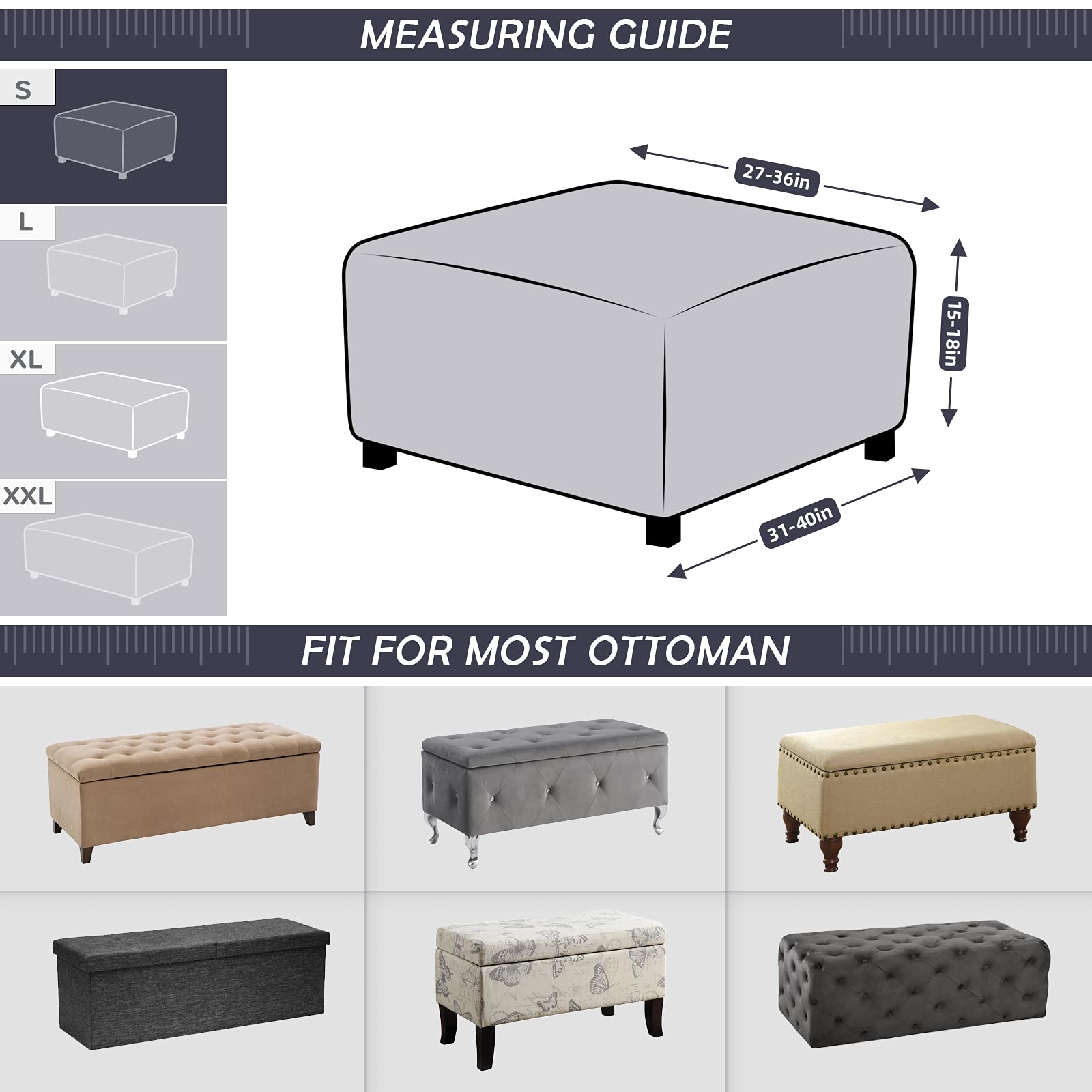 MEASURING GUIDE

S

L

XL

XXL

27-36in

15-18in

31-40in

FIT FOR MOST OTTOMAN