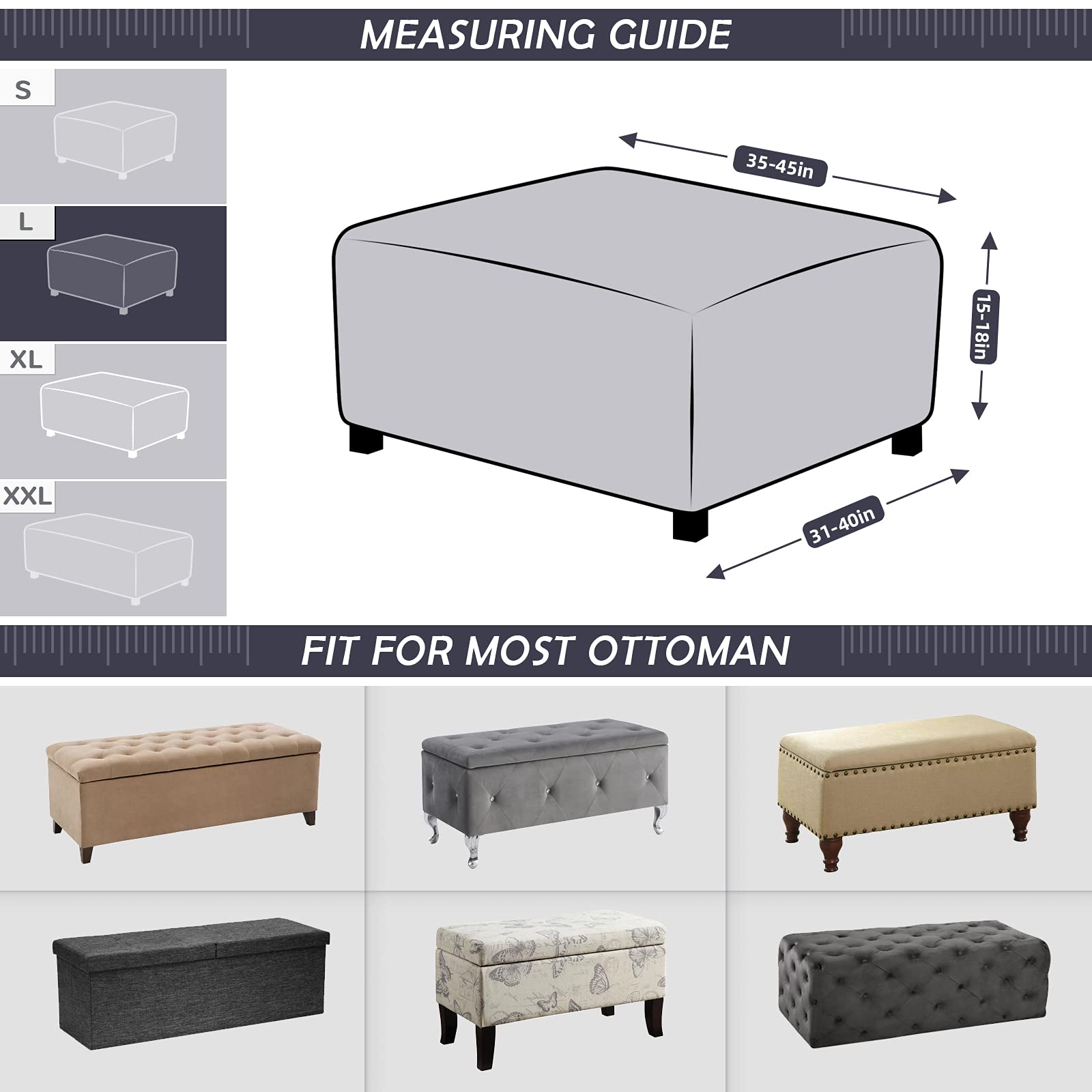 MEASURING GUIDE

S

L

XL

XXL

35-45in

15-18in

31-40in

FIT FOR MOST OTTOMAN