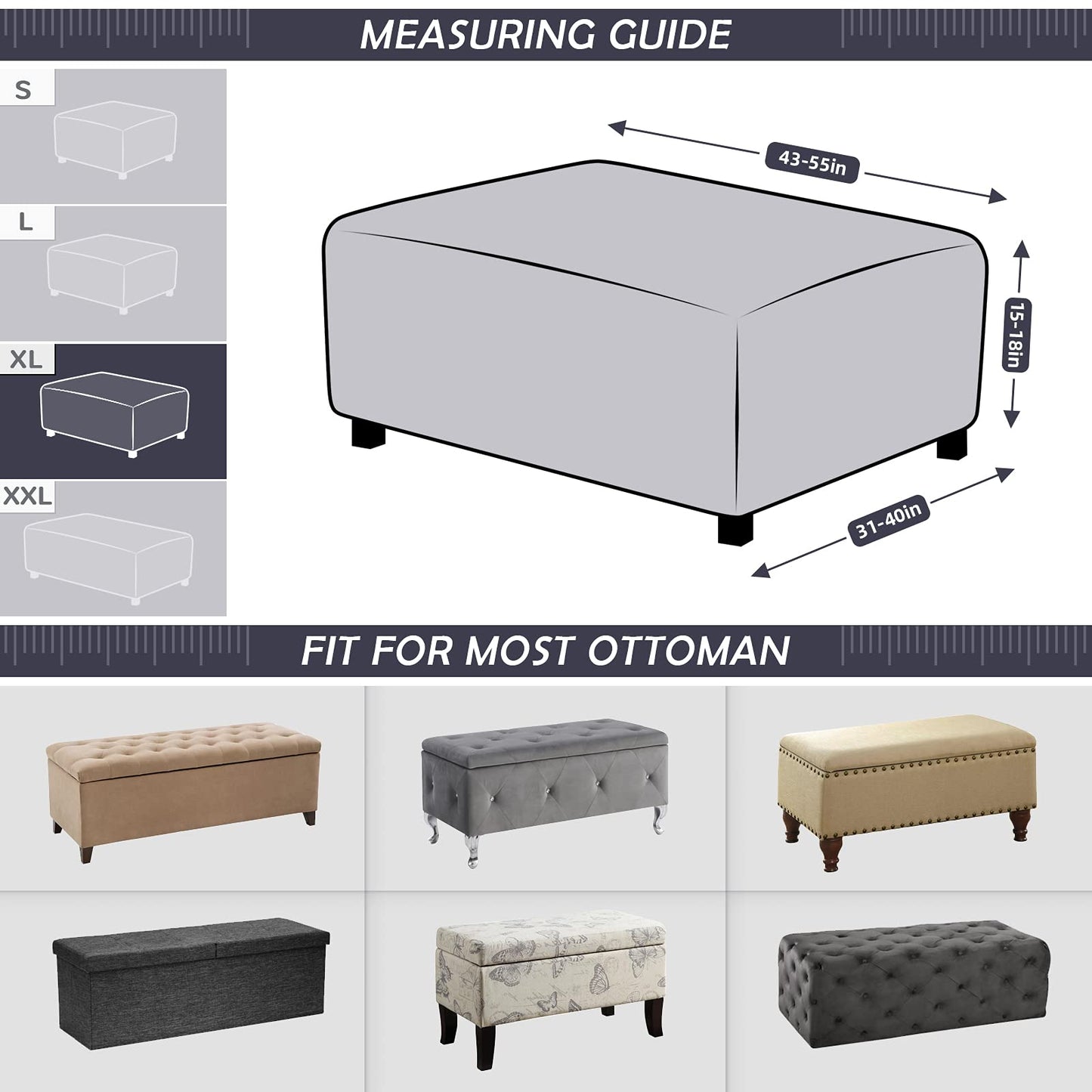 MEASURING GUIDE

S

L

XL

XXL

43-55in

15-18in

31-40in

FIT FOR MOST OTTOMAN