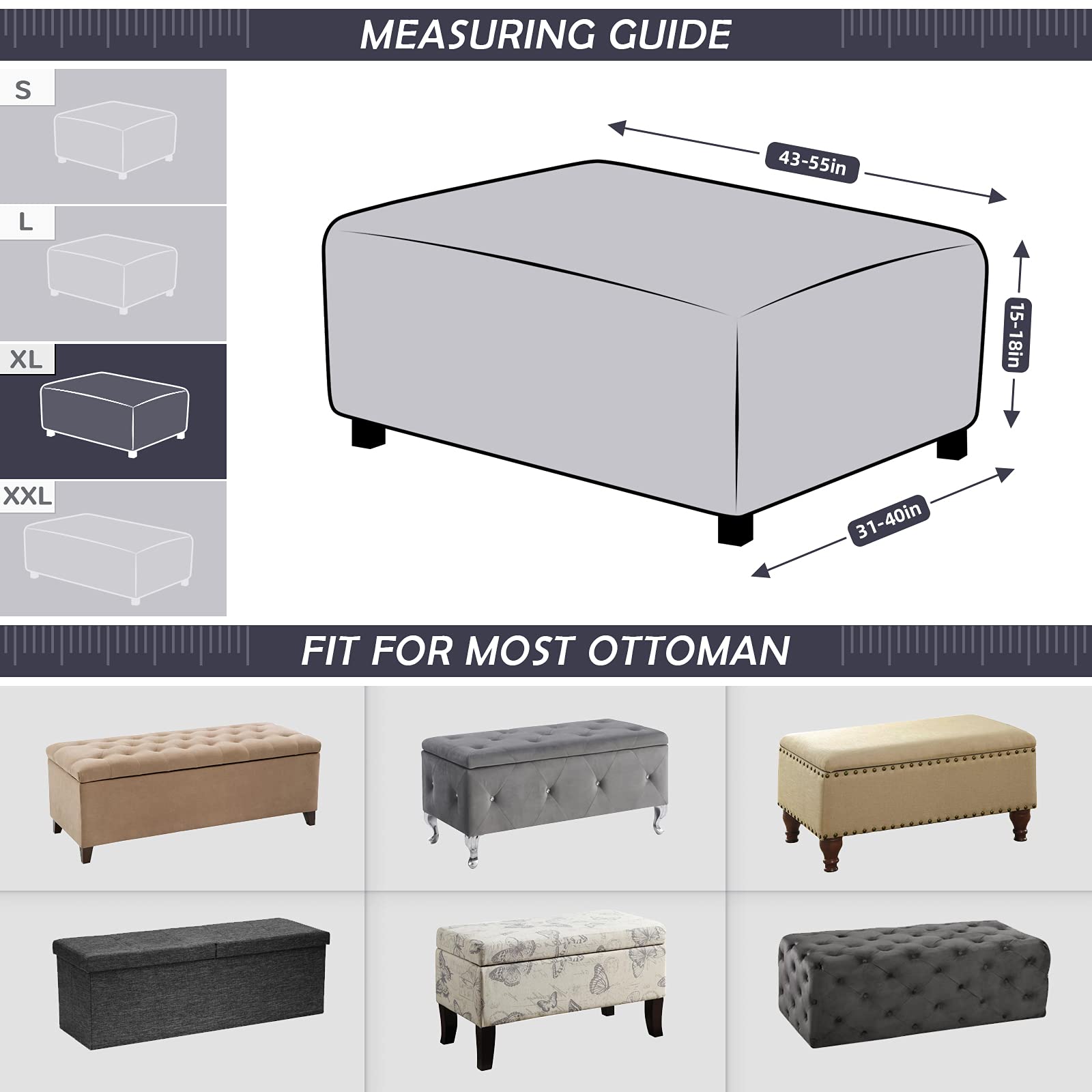 MEASURING GUIDE

S

L

XL

XXL

43-55in

15-18in

31-40in

FIT FOR MOST OTTOMAN