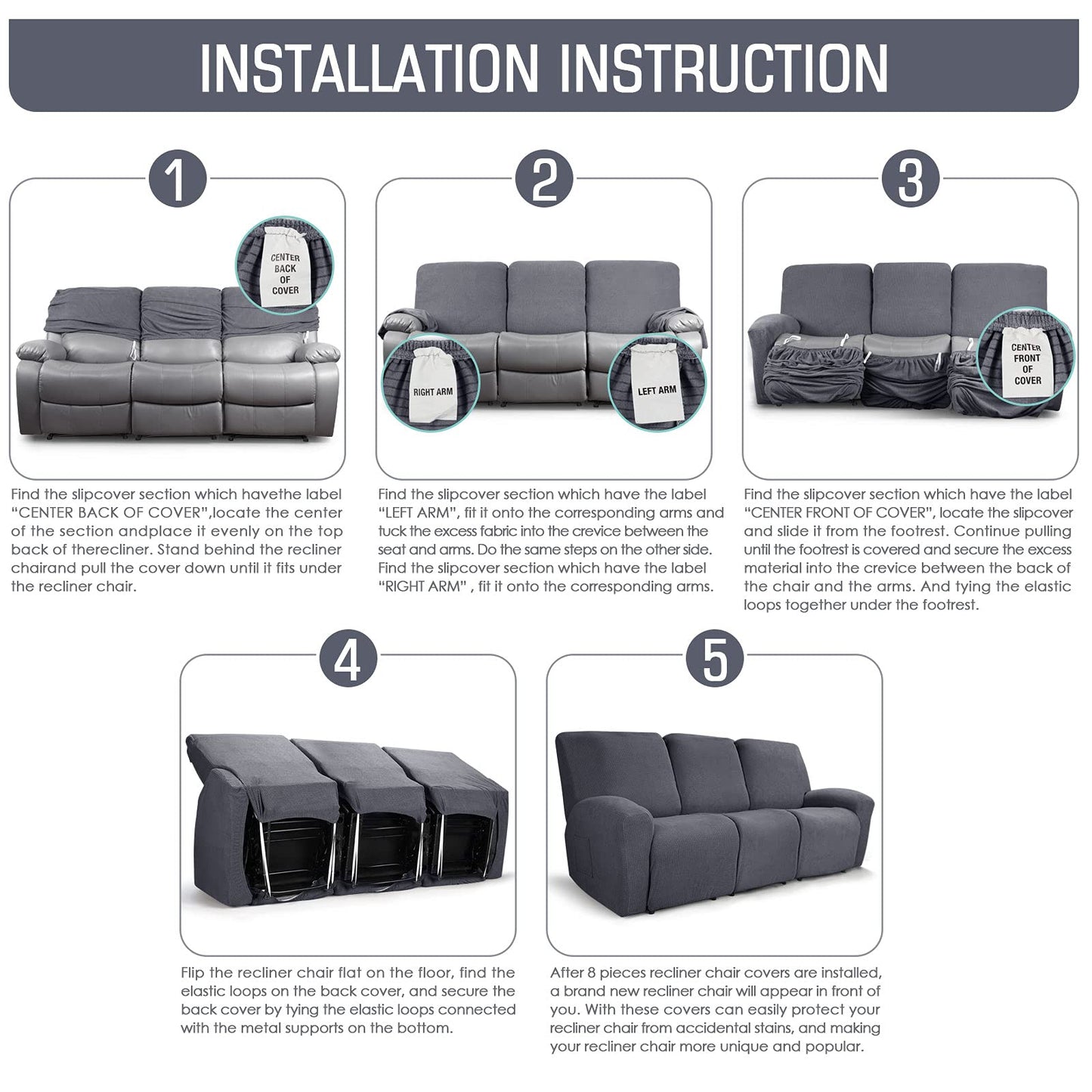 INSTALLATION INSTRUCTION

1

CENTER BACK OF COVER

Find the slipcover section which havethe label "CENTER BACK OF COVER",locate the center of the section andplace it evenly on the top back of therecliner. Stand behind the recliner chairand pull the cover down until it fits under the recliner chair.

2

RIGHT ARM

LEFT ARM

Find the slipcover section which have the label "LEFT ARM", fit it onto the corresponding arms and tuck the excess fabric into the crevice between the seat and arms. Do the same steps on the other side. Find the slipcover section which have the label "RIGHT ARM" , fit it onto the corresponding arms.

3

CENTER FRONT OF COVER

Find the slipcover section which have the label "CENTER FRONT OF COVER", locate the slipcover and slide it from the footrest. Continue pulling until the footrest is covered and secure the excess material into the crevice between the back of the chair and the arms. And tying the elastic loops together under the footrest.

4

Flip the recliner chair flat on the floor, find the elastic loops on the back cover, and secure the back cover by tying the elastic loops connected with the metal supports on the bottom.

5

After 8 pieces recliner chair covers are installed, a brand new recliner chair will appear in front of you. With these covers can easily protect your recliner chair from accidental stains, and making your recliner chair more unique and popular.