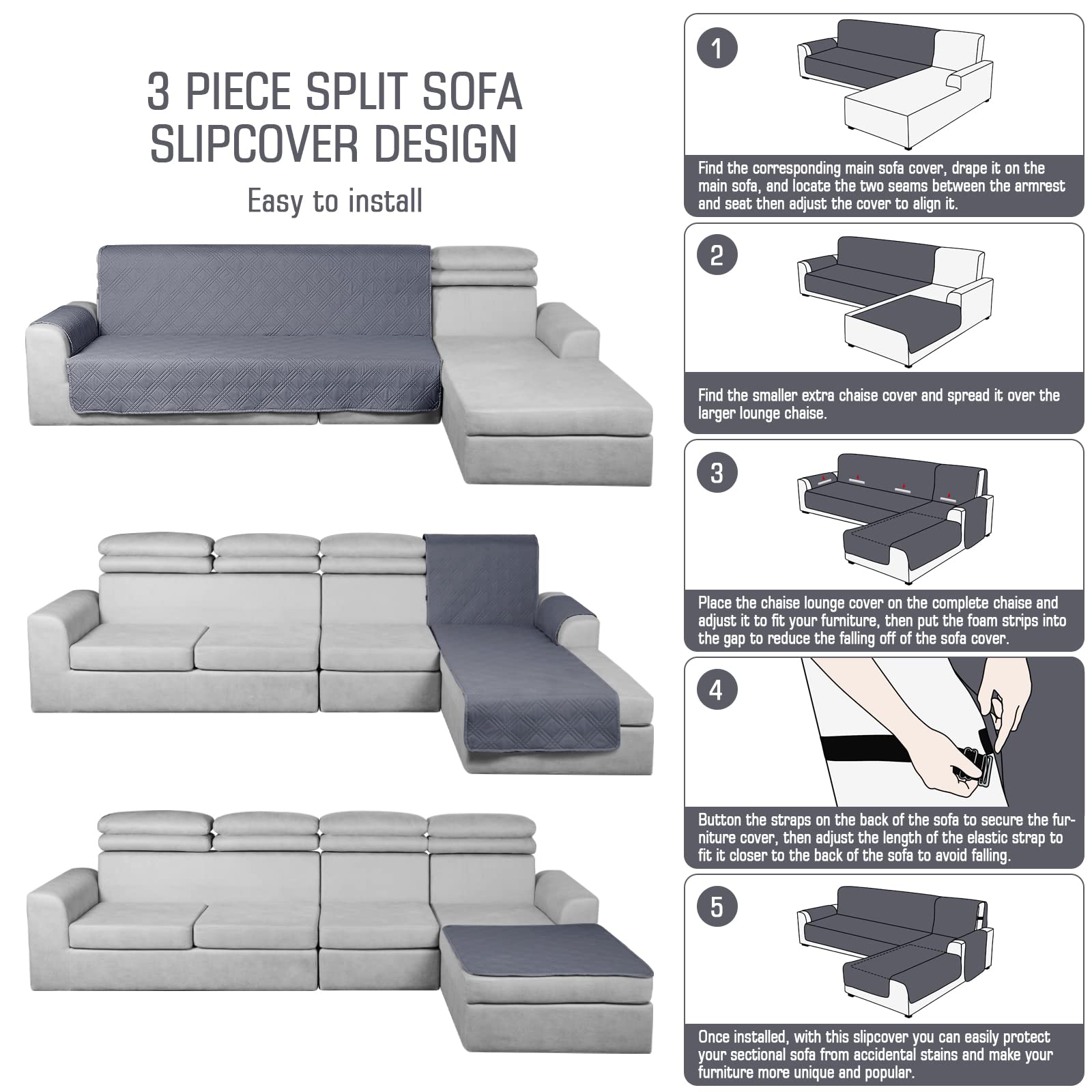 3 PIECE SPLIT SOFA SLIPCOVER DESIGN

Easy to install

1

Find the corresponding main sofa cover, drape it on the main sofa, and locate the two seams between the armrest and seat then adjust the cover to align it.

2

Find the smaller extra chaise cover and spread it over the larger lounge chaise.

3

Place the chaise lounge cover on the complete chaise and adjust it to fit your furniture, then put the foam strips into the gap to reduce the falling off of the sofa cover.

4

Button the straps on the back of the sofa to secure the furniture cover, then adjust the length of the elastic strap to fit it closer to the back of the sofa to avoid falling.

5

Once installed, with this slipcover you can easily protect your sectional sofa from accidental stains and make your furniture more unique and popular.