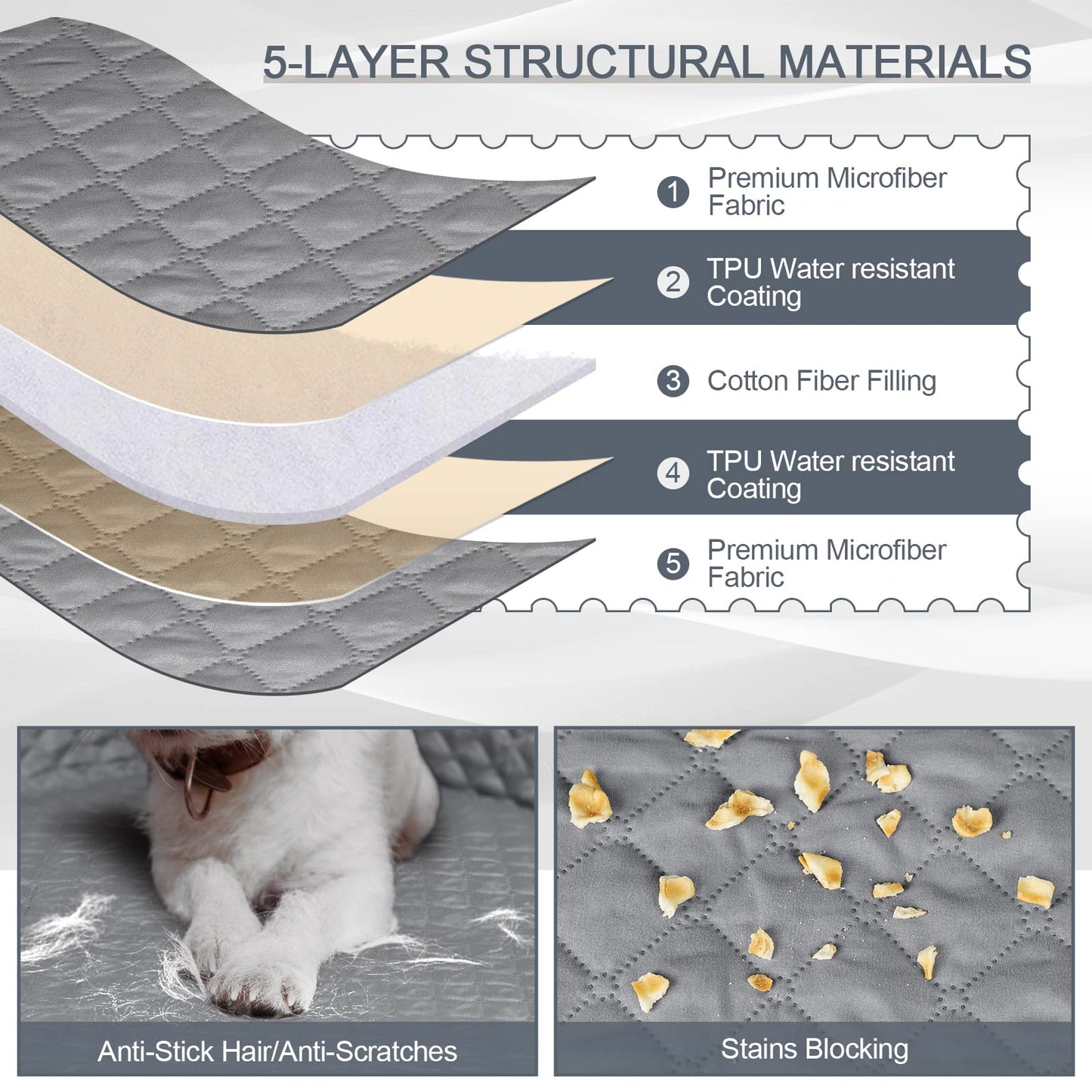 5-LAYER STRUCTURAL MATERIALS

1 Premium Microfiber Fabric

2 TPU Water resistant Coating

3 Cotton Fiber Filling

4 TPU Water resistant Coating

5 Premium Microfiber Fabric

Anti-Stick Hair/Anti-Scratches

Stains Blocking