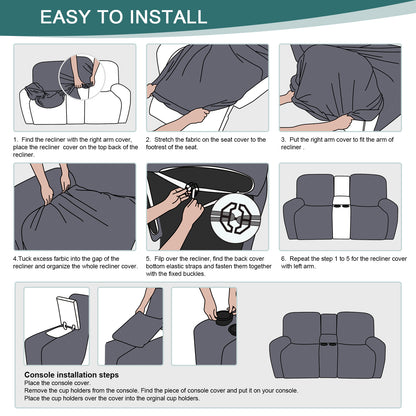 EASY TO INSTALL

1. Find the recliner with the right arm cover, place the recliner cover on the top back of the recliner.

2. Stretch the fabric on the seat cover to the footrest of the seat.

3. Put the right arm cover to fit the arm of recliner .

4.Tuck excess farbic into the gap of the recliner and organize the whole recliner cover.

5. Filp over the recliner, find the back cover bottom elastic straps and fasten them together with the fixed buckles.

6. Repeat the step 1 to 5 for the recliner cover with left arm.

Console installation steps
Place the console cover.
Remove the cup holders from the console. Find the piece of console cover and put it on your console.
Place the cup holders over the cover into the orginal cup holders.