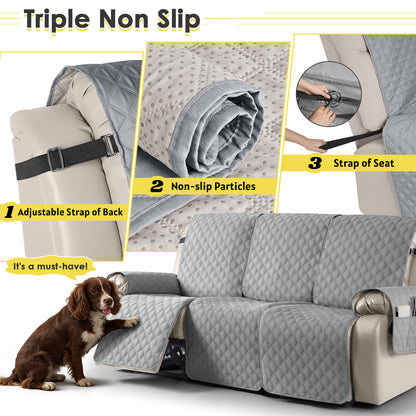 Triple Non Slip

1 Adjustable Strap of Back

2 Non-slip Particles

3 Strap of Seat

It's a must-have!