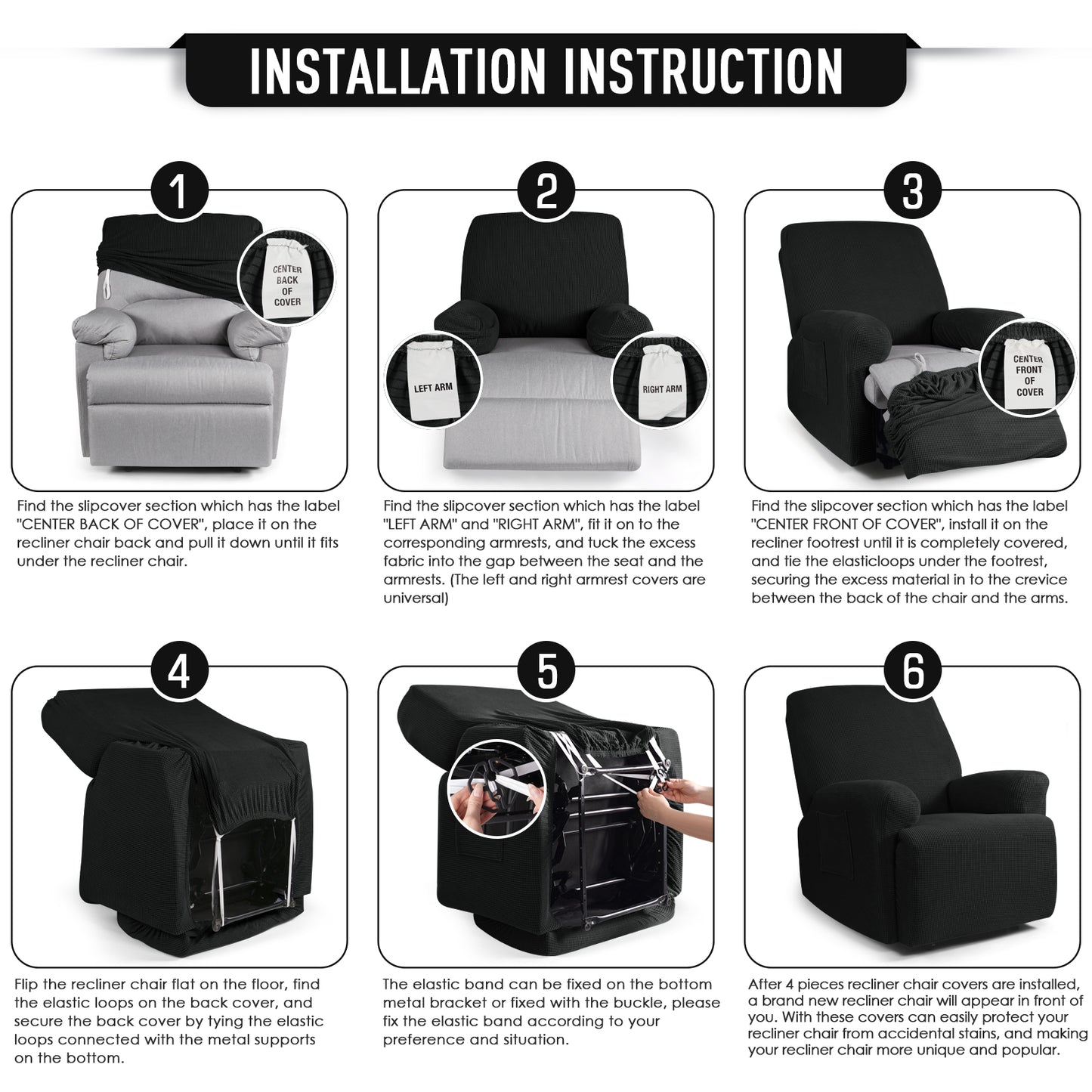 INSTALLATION INSTRUCTION

1

CENTER BACK OF COVER

Find the slipcover section which has the label "CENTER BACK OF COVER", place it on the recliner chair back and pull it down until it fits under the recliner chair.

2

LEFT ARM

RIGHT ARM

Find the slipcover section which has the label "LEFT ARM" and "RIGHT ARM", fit it on to the corresponding armrests, and tuck the excess fabric into the gap between the seat and the armrests. (The left and right armrest covers are universal)

3

CENTER FRONT OF COVER

Find the slipcover section which has the label "CENTER FRONT OF COVER", install it on the recliner footrest until it is completely covered, and tie the elasticloops under the footrest, securing the excess material in to the crevice between the back of the chair and the arms.

4

Flip the recliner chair flat on the floor, find the elastic loops on the back cover, and secure the back cover by tying the elastic loops connected with the metal supports on the bottom.

5

The elastic band can be fixed on the bottom metal bracket or fixed with the buckle, please fix the elastic band according to your preference and situation.

6

After 4 pieces recliner chair covers are installed, a brand new recliner chair will appear in front of you. With these covers can easily protect your recliner chair from accidental stains, and making your recliner chair more unique and popular.