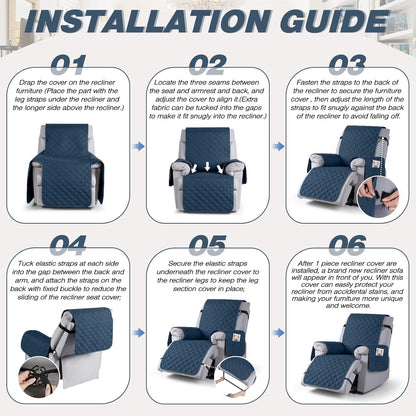 INSTALLATION GUIDE

01

Drap the cover on the recliner furniture (Place the part with the leg straps under the recliner and the longer side above the recliner.)

02

Locate the three seams between the seat and armrest and back, and adjust the cover to align it.(Extra fabric can be tucked into the gaps to make it fit snugly into the recliner.)

03

Fasten the straps to the back of the recliner to secure the furniture cover , then adjust the length of the straps to fit snugly against the back of the recliner to avoid falling off.

04

Tuck elastic straps at each side into the gap between the back and arm, and attach the straps on the back with fixed buckle to reduce the sliding of the recliner seat cover;

05

Secure the elastic straps underneath the recliner cover to the recliner legs to keep the leg section cover in place;

06

After 1 piece recliner cover are installed, a brand new recliner sofa will appear in front of you. With this cover can easily protect your recliner from accidental stains, and making your furniture more unique and welcome.