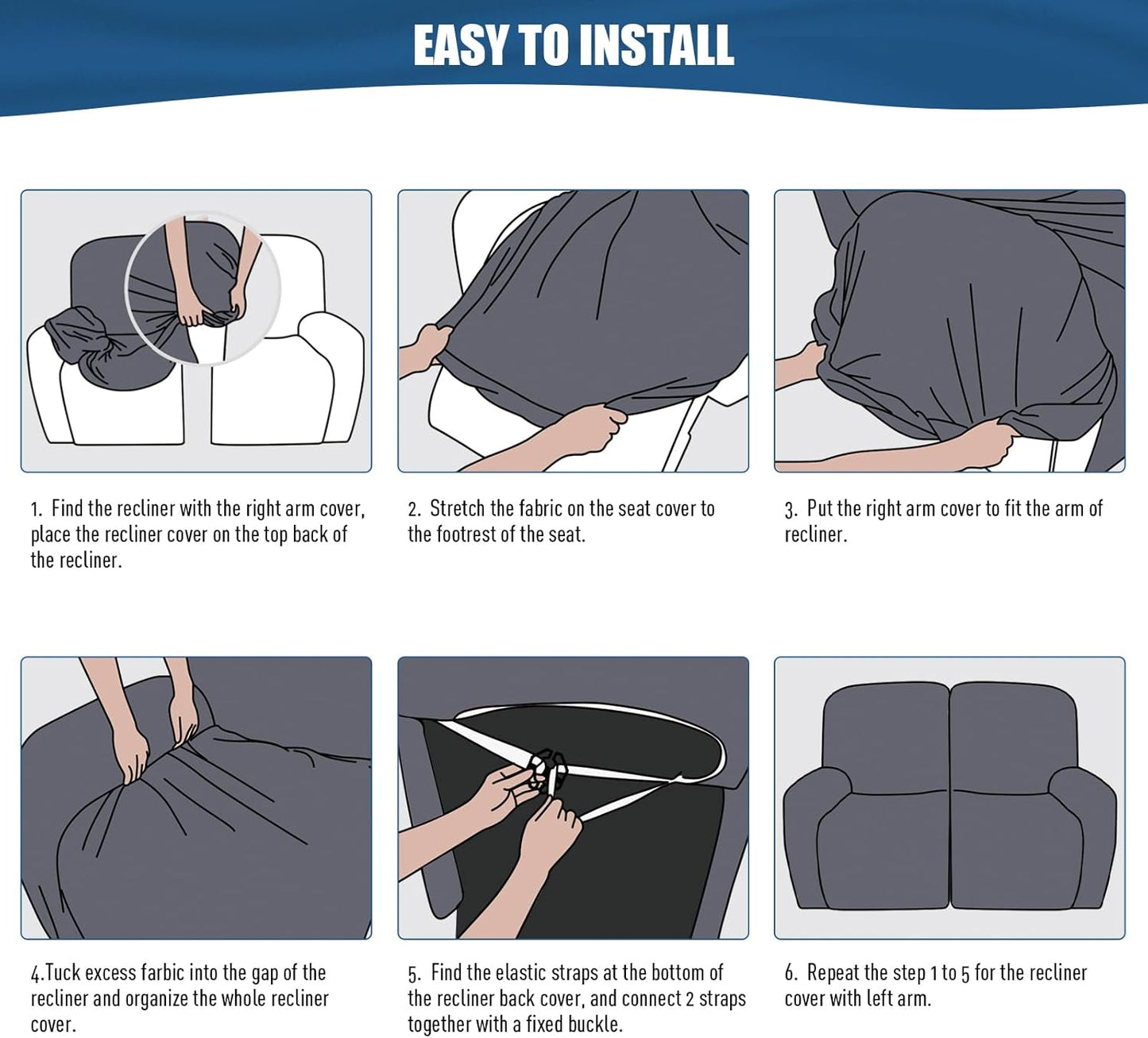 EASY TO INSTALL

1. Find the recliner with the right arm cover, place the recliner cover on the top back of the recliner.

2. Stretch the fabric on the seat cover to the footrest of the seat.

3. Put the right arm cover to fit the arm of recliner.

4.Tuck excess farbic into the gap of the recliner and organize the whole recliner cover.

5. Find the elastic straps at the bottom of the recliner back cover, and connect 2 straps together with a fixed buckle.

6. Repeat the step 1 to 5 for the recliner cover with left arm.