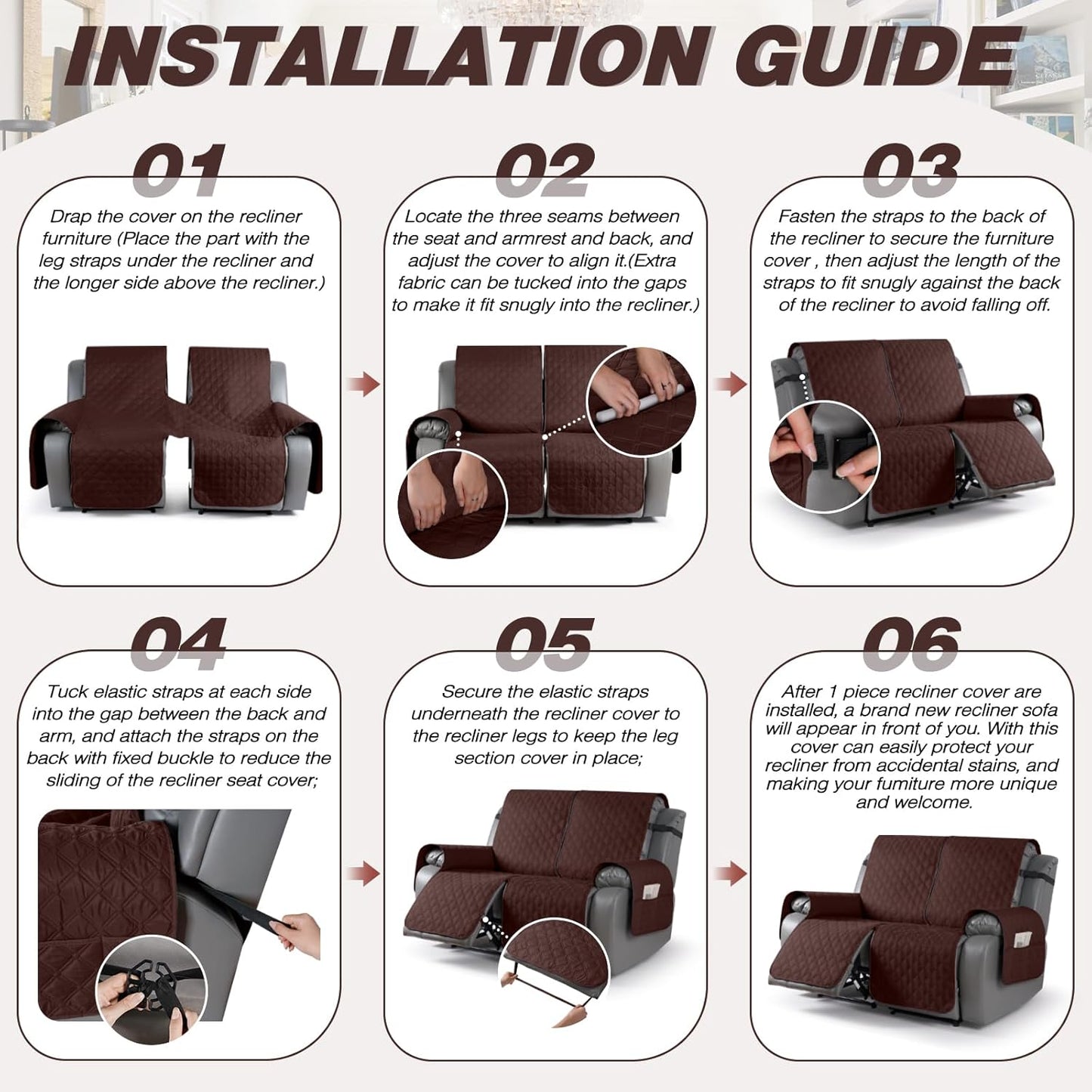 INSTALLATION GUIDE

01

Drap the cover on the recliner furniture (Place the part with the leg straps under the recliner and the longer side above the recliner.)

02

Locate the three seams between the seat and armrest and back, and adjust the cover to align it.(Extra fabric can be tucked into the gaps to make it fit snugly into the recliner.)

03

Fasten the straps to the back of the recliner to secure the furniture cover , then adjust the length of the straps to fit snugly against the back of the recliner to avoid falling off.

04

Tuck elastic straps at each side into the gap between the back and arm, and attach the straps on the back with fixed buckle to reduce the sliding of the recliner seat cover;

05

Secure the elastic straps underneath the recliner cover to the recliner legs to keep the leg section cover in place;

06

After 1 piece recliner cover are installed, a brand new recliner sofa will appear in front of you. With this cover can easily protect your recliner from accidental stains, and making your furniture more unique and welcome.