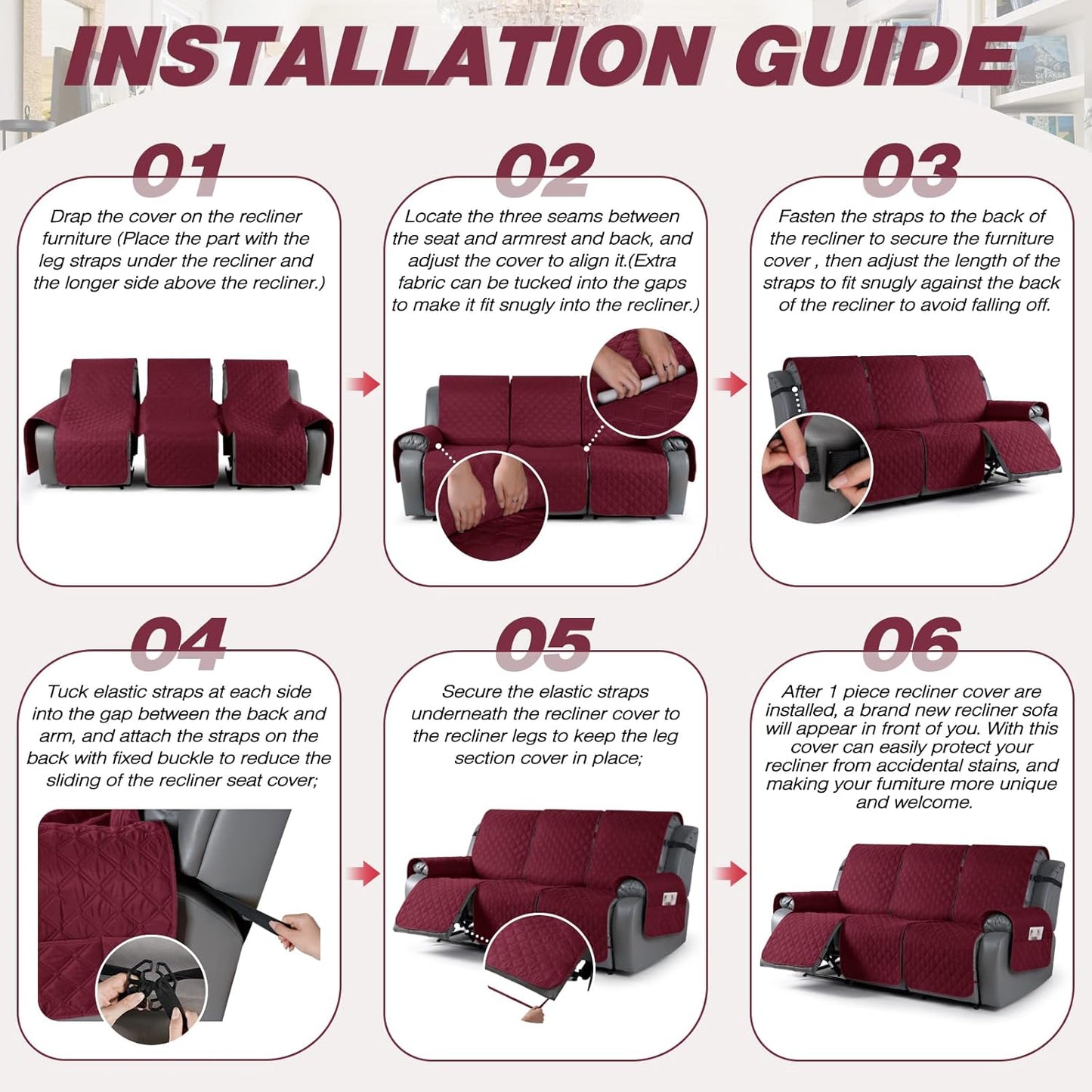 INSTALLATION GUIDE

01

Drap the cover on the recliner furniture (Place the part with the leg straps under the recliner and the longer side above the recliner.)

02

Locate the three seams between the seat and armrest and back, and adjust the cover to align it.(Extra fabric can be tucked into the gaps to make it fit snugly into the recliner.)

03

Fasten the straps to the back of the recliner to secure the furniture cover , then adjust the length of the straps to fit snugly against the back of the recliner to avoid falling off.

04

Tuck elastic straps at each side into the gap between the back and arm, and attach the straps on the back with fixed buckle to reduce the sliding of the recliner seat cover;

05

Secure the elastic straps underneath the recliner cover to the recliner legs to keep the leg section cover in place;

06

After 1 piece recliner cover are installed, a brand new recliner sofa will appear in front of you. With this cover can easily protect your recliner from accidental stains, and making your furniture more unique and welcome.